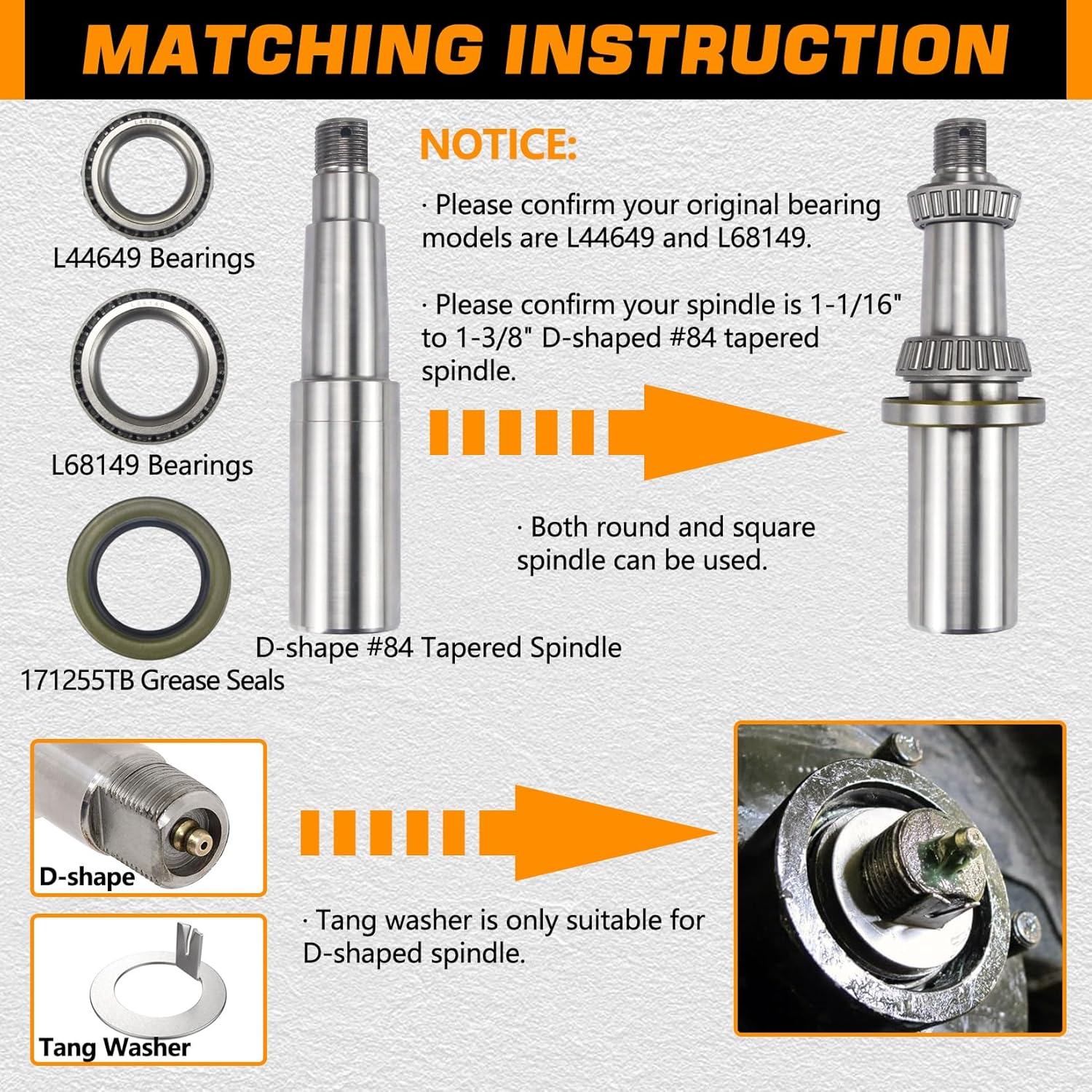 MATCHING INSTRUCTION

L44649 Bearings

L68149 Bearings

171255TB Grease Seals

D-shape #84 Tapered Spindle

NOTICE:

· Please confirm your original bearing models are L44649 and L68149.

· Please confirm your spindle is 1-1/16" to 1-3/8" D-shaped #84 tapered spindle.

· Both round and square spindle can be used.

D-shape

Tang Washer

· Tang washer is only suitable for D-shaped spindle.