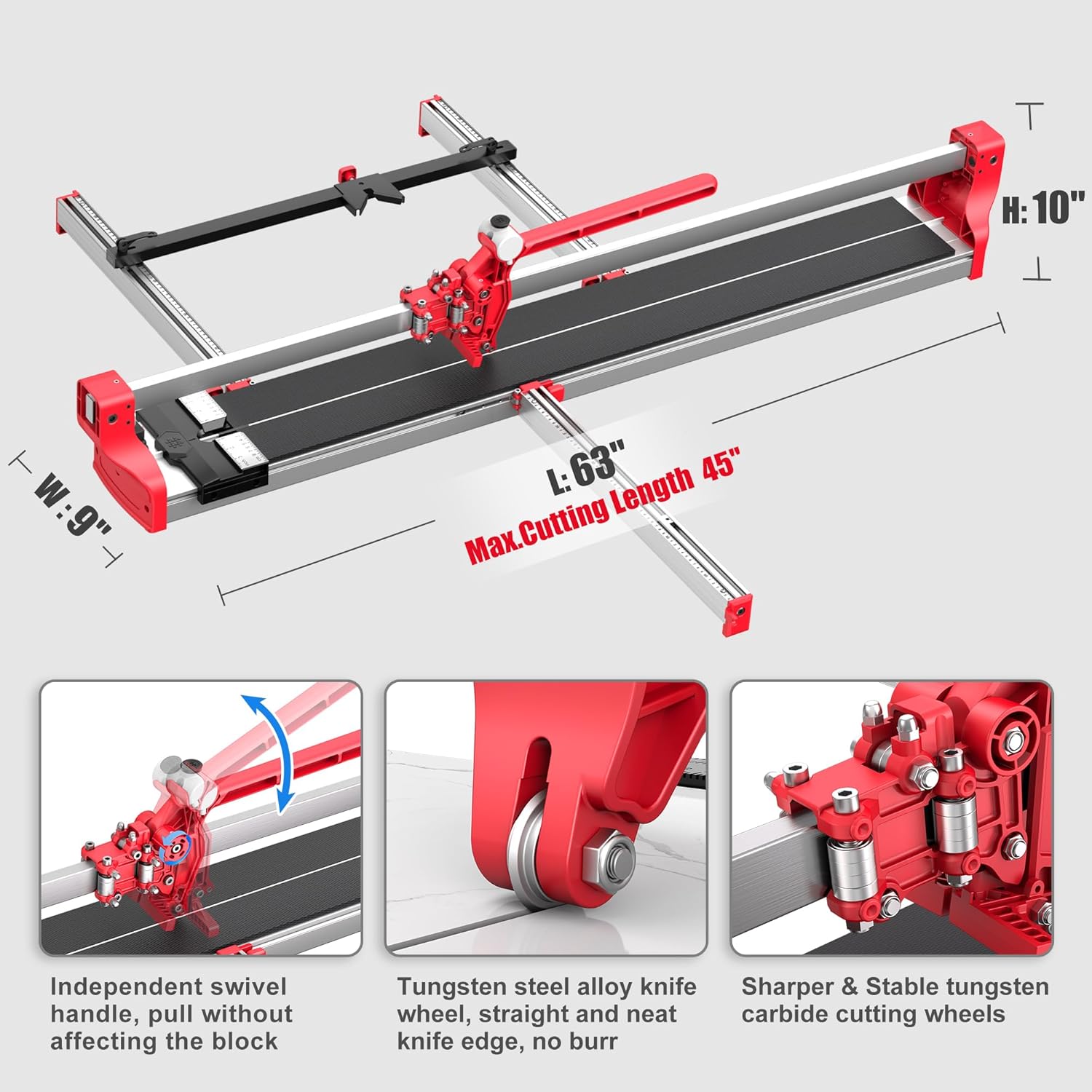 H: 10"

W: 9"

L: 63"

Max.Cutting Length 45"

Independent swivel handle, pull without affecting the block

Tungsten steel alloy knife wheel, straight and neat knife edge, no burr

Sharper & Stable tungsten carbide cutting wheels