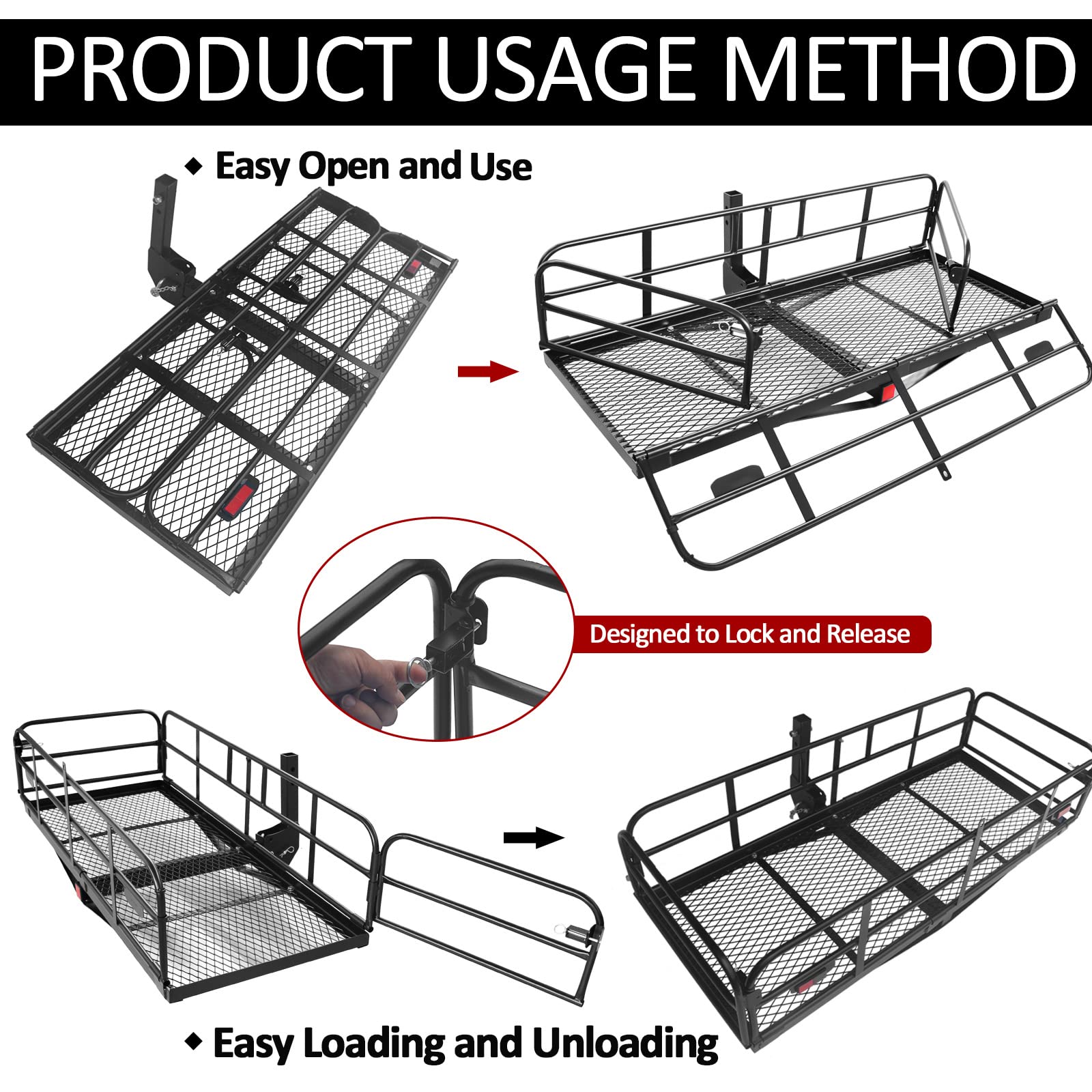 PRODUCT USAGE METHOD

◆ Easy Open and Use

Designed to Lock and Release

◆ Easy Loading and Unloading