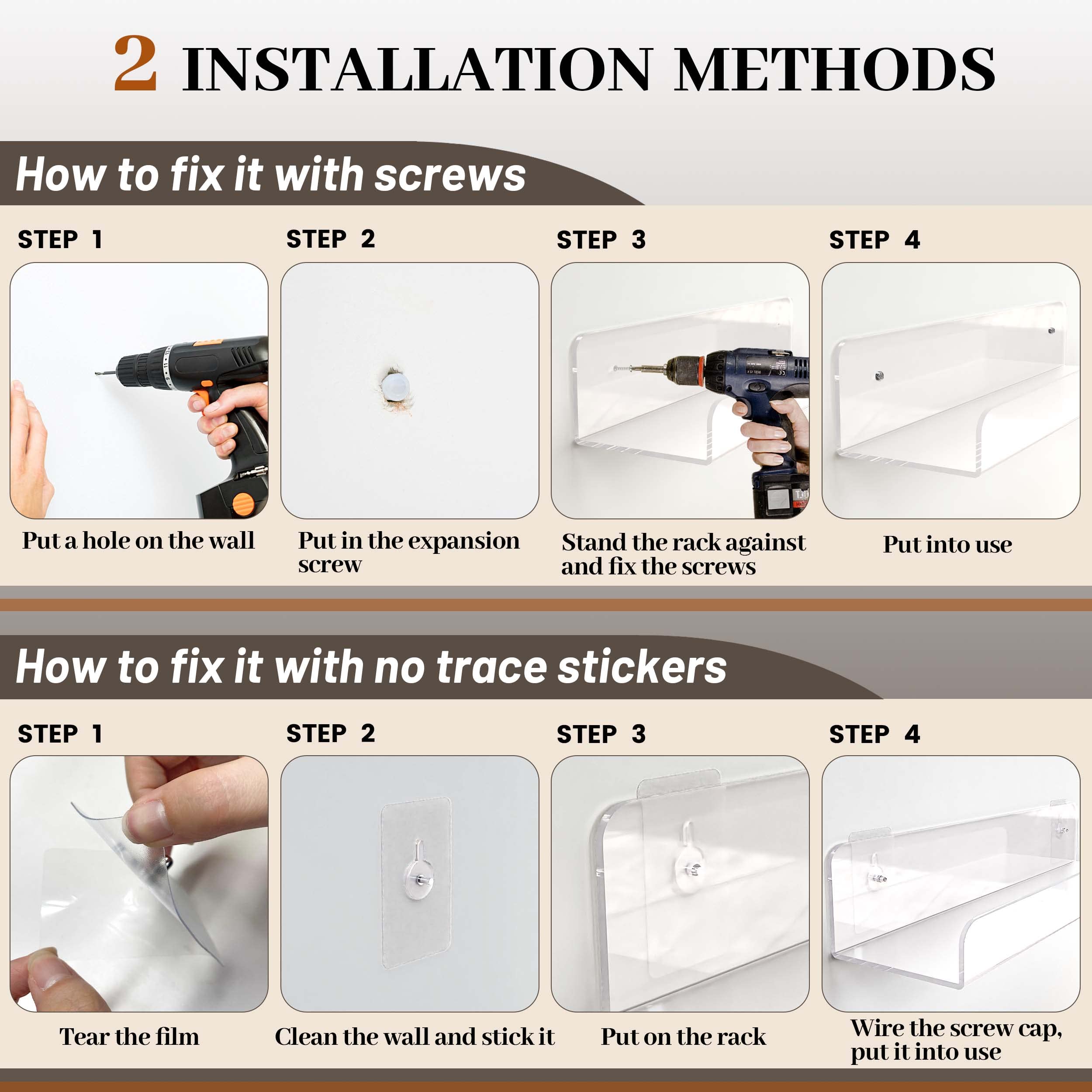 2 INSTALLATION METHODS

How to fix it with screws

STEP 1

Put a hole on the wall

STEP 2

Put in the expansion screw

STEP 3

Stand the rack against and fix the screws

STEP 4

Put into use

How to fix it with no trace stickers

STEP 1

Tear the film

STEP 2

Clean the wall and stick it

STEP 3

Put on the rack

STEP 4

Wire the screw cap, put it into use