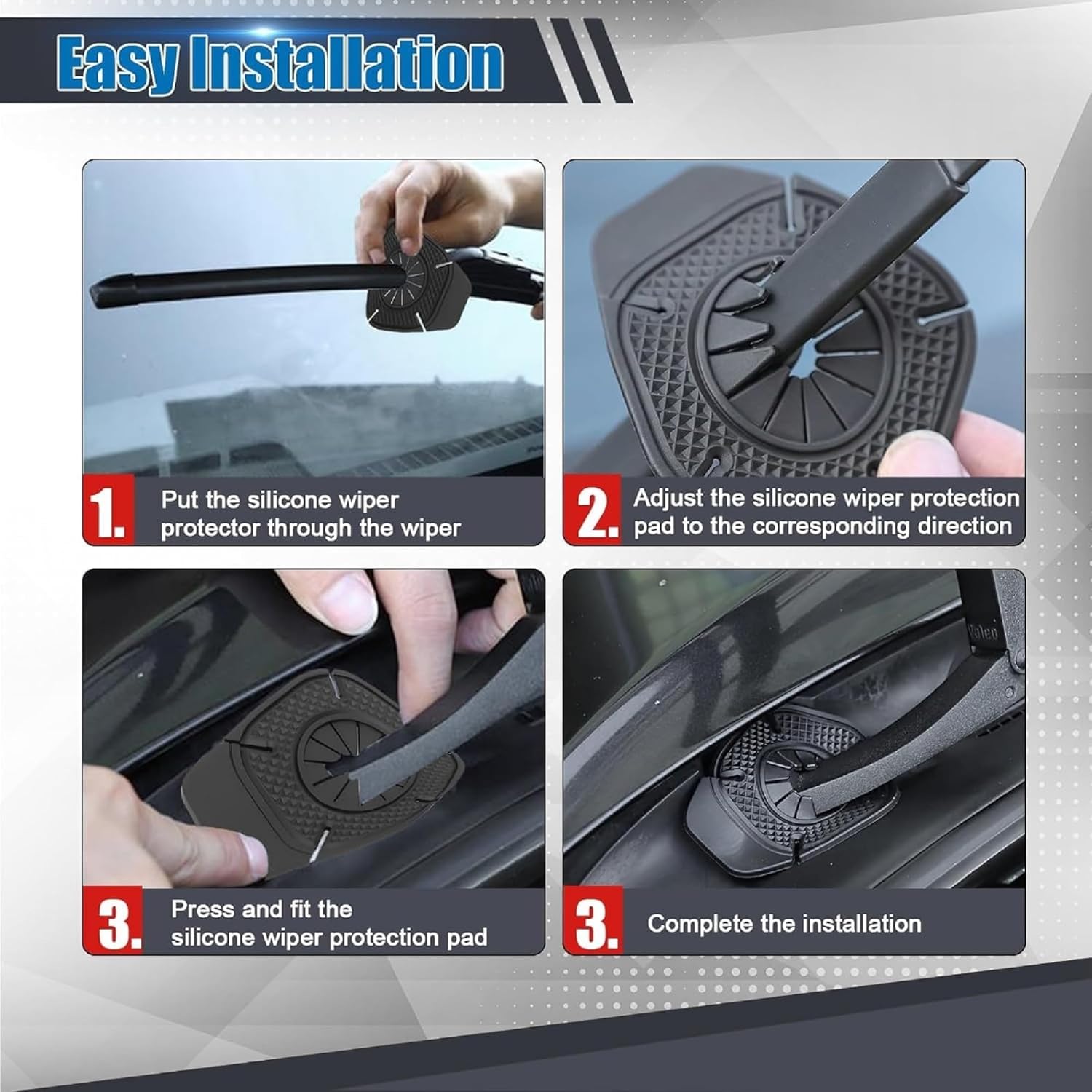 Easy Installation

1. Put the silicone wiper protector through the wiper

2. Adjust the silicone wiper protection pad to the corresponding direction

3. Press and fit the silicone wiper protection pad

3. Complete the installation