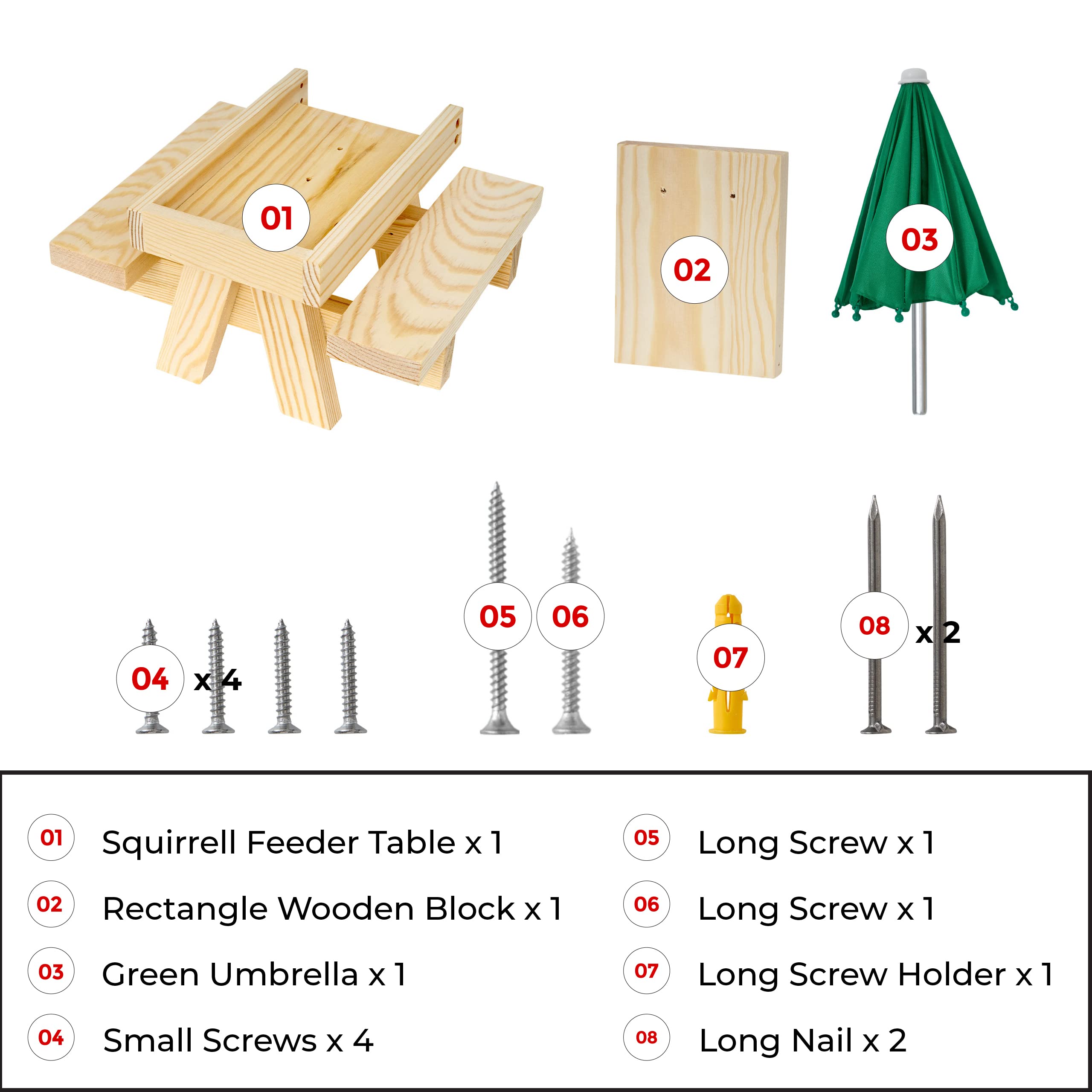 01

02

03

04 x 4

05 06

07

08 x 2

01 Squirrell Feeder Table x 1

02 Rectangle Wooden Block x 1

03 Green Umbrella x 1

04 Small Screws x 4

05 Long Screw x 1

06 Long Screw x 1

07 Long Screw Holder x 1

08 Long Nail x 2