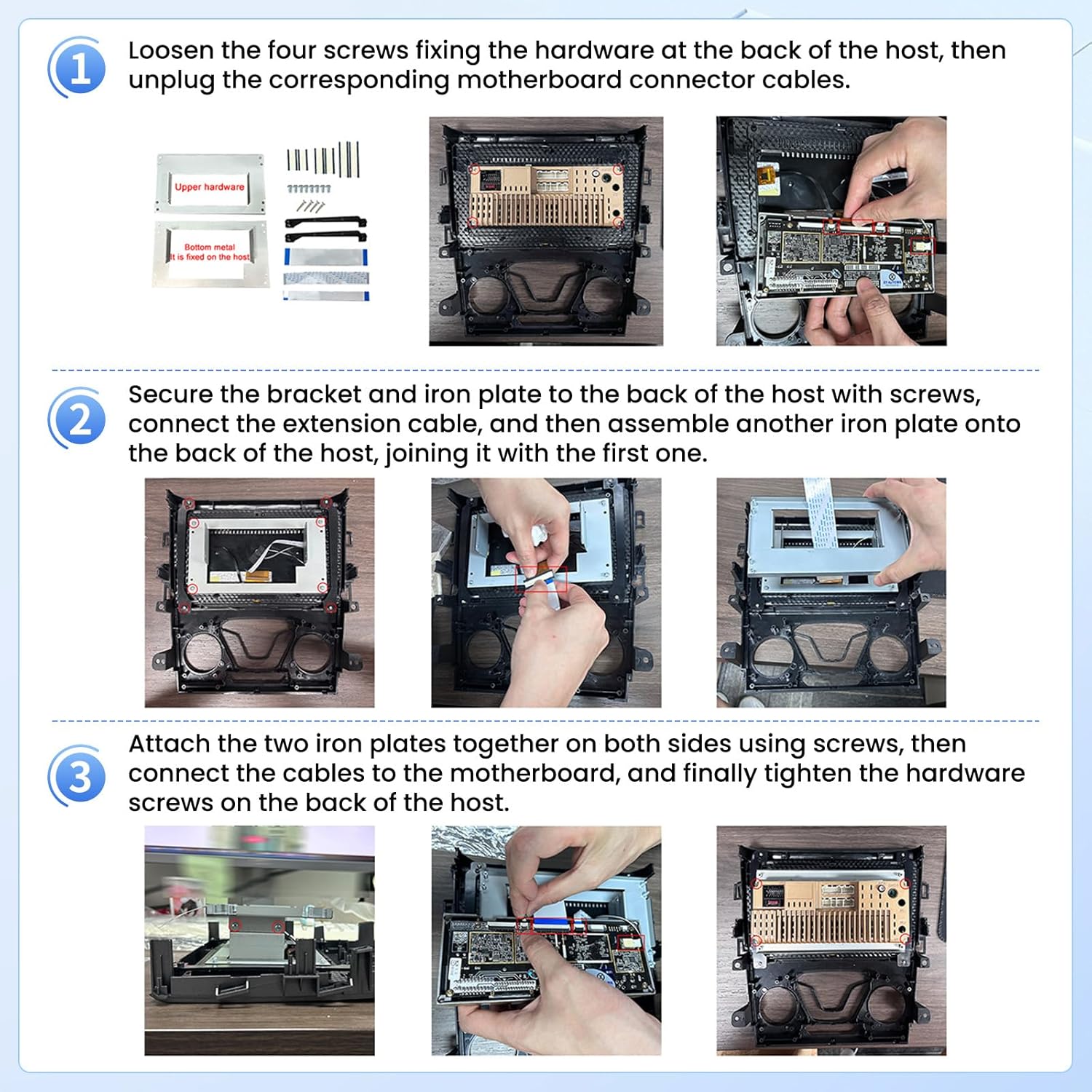 1

Loosen the four screws fixing the hardware at the back of the host, then unplug the corresponding motherboard connector cables.

Upper hardware

Bottom metal
It is fixed on the host

2

Secure the bracket and iron plate to the back of the host with screws, connect the extension cable, and then assemble another iron plate onto the back of the host, joining it with the first one.

3

Attach the two iron plates together on both sides using screws, then connect the cables to the motherboard, and finally tighten the hardware screws on the back of the host.