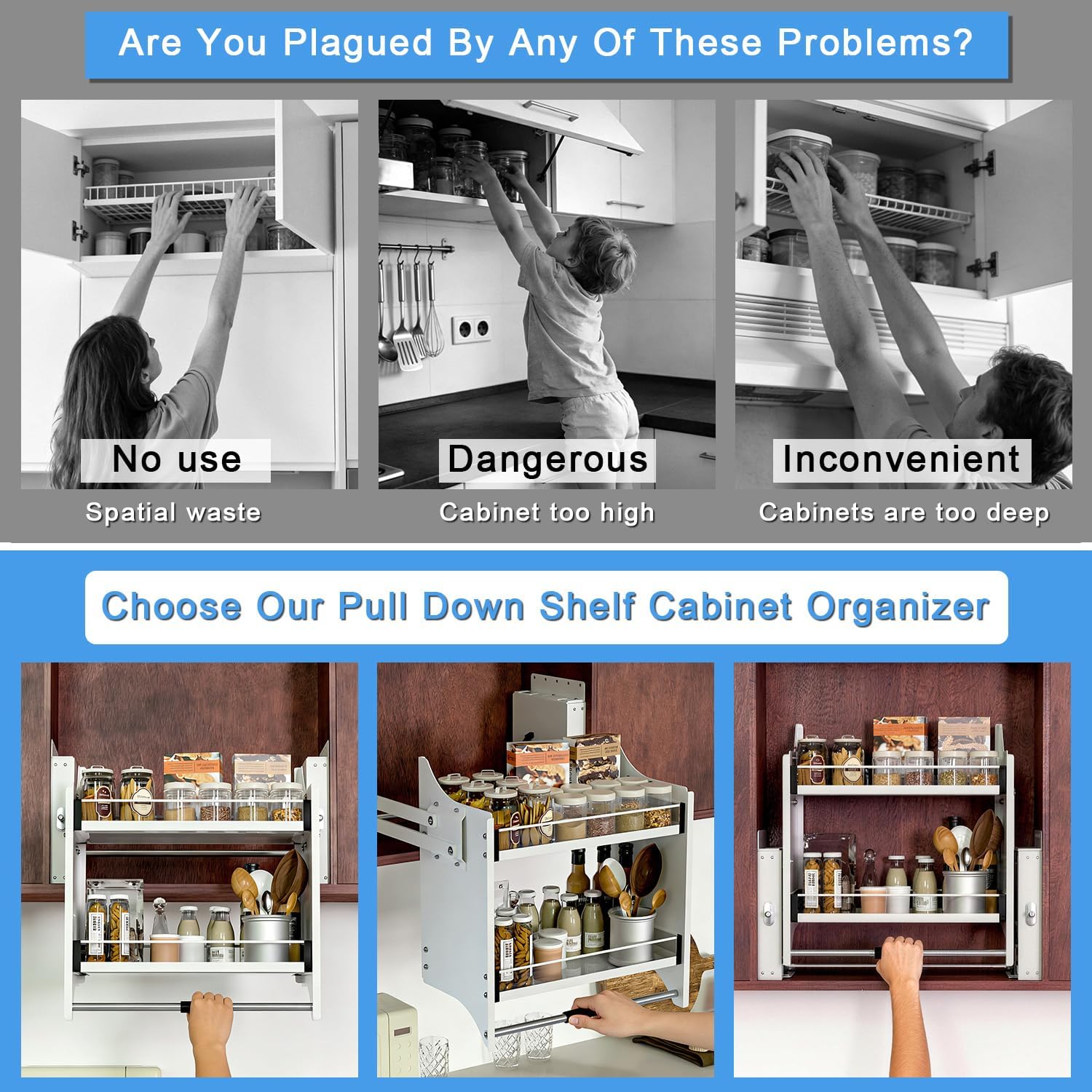 Are You Plagued By Any Of These Problems?

No use

Spatial waste

Dangerous

Cabinet too high

Inconvenient

Cabinets are too deep

Choose Our Pull Down Shelf Cabinet Organizer