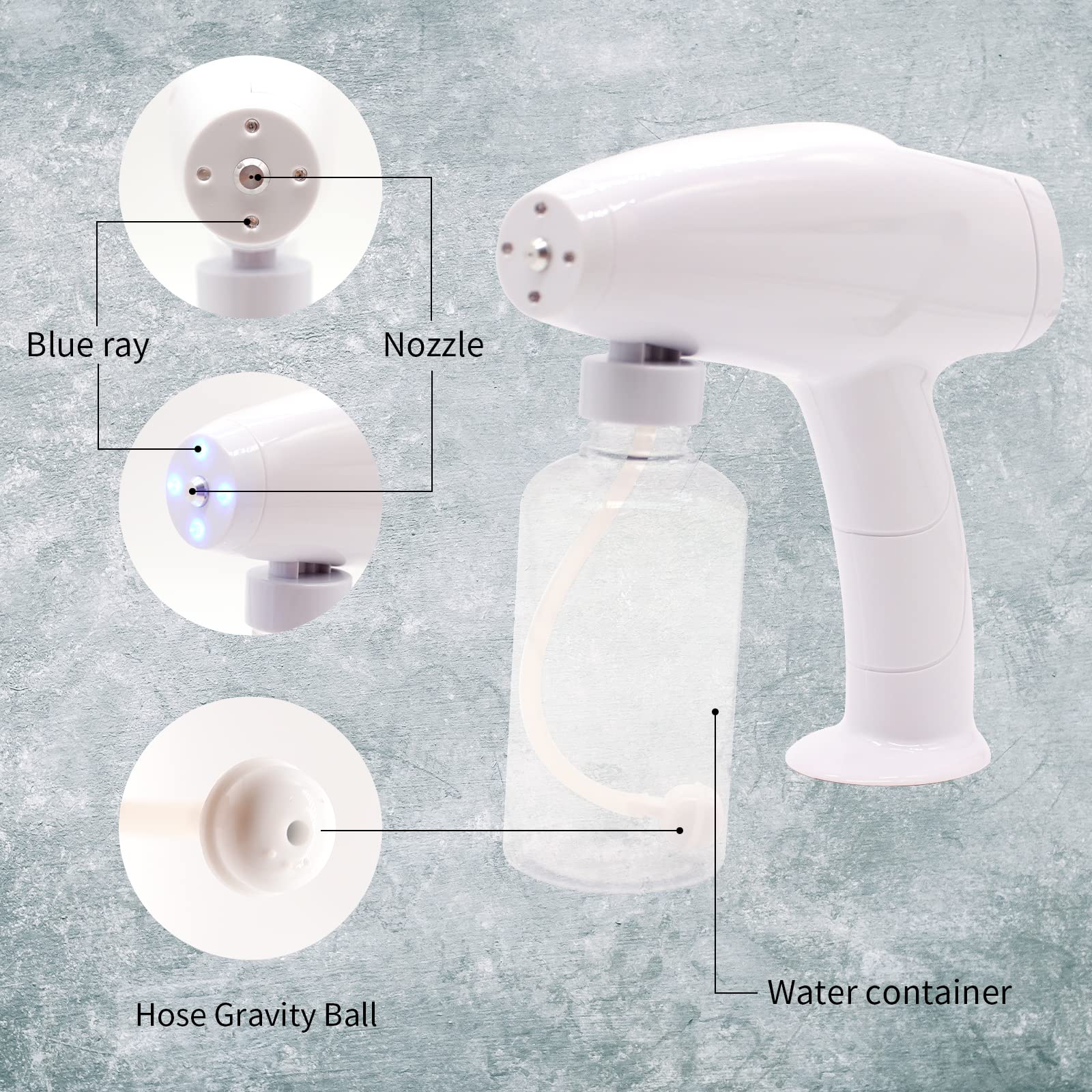 Blue ray

Nozzle

Hose Gravity Ball

Water container