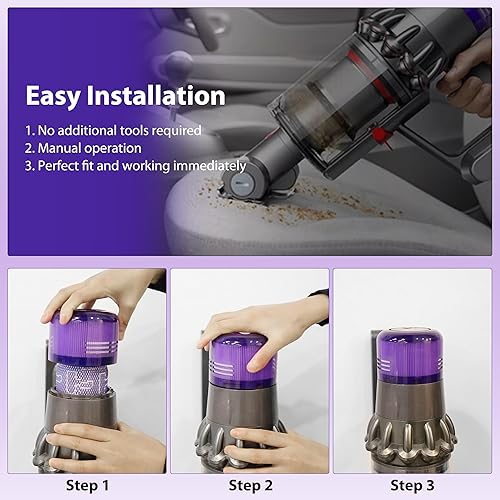 Easy Installation

1. No additional tools required
2. Manual operation
3. Perfect fit and working immediately

Step 1

Step 2

Step 3