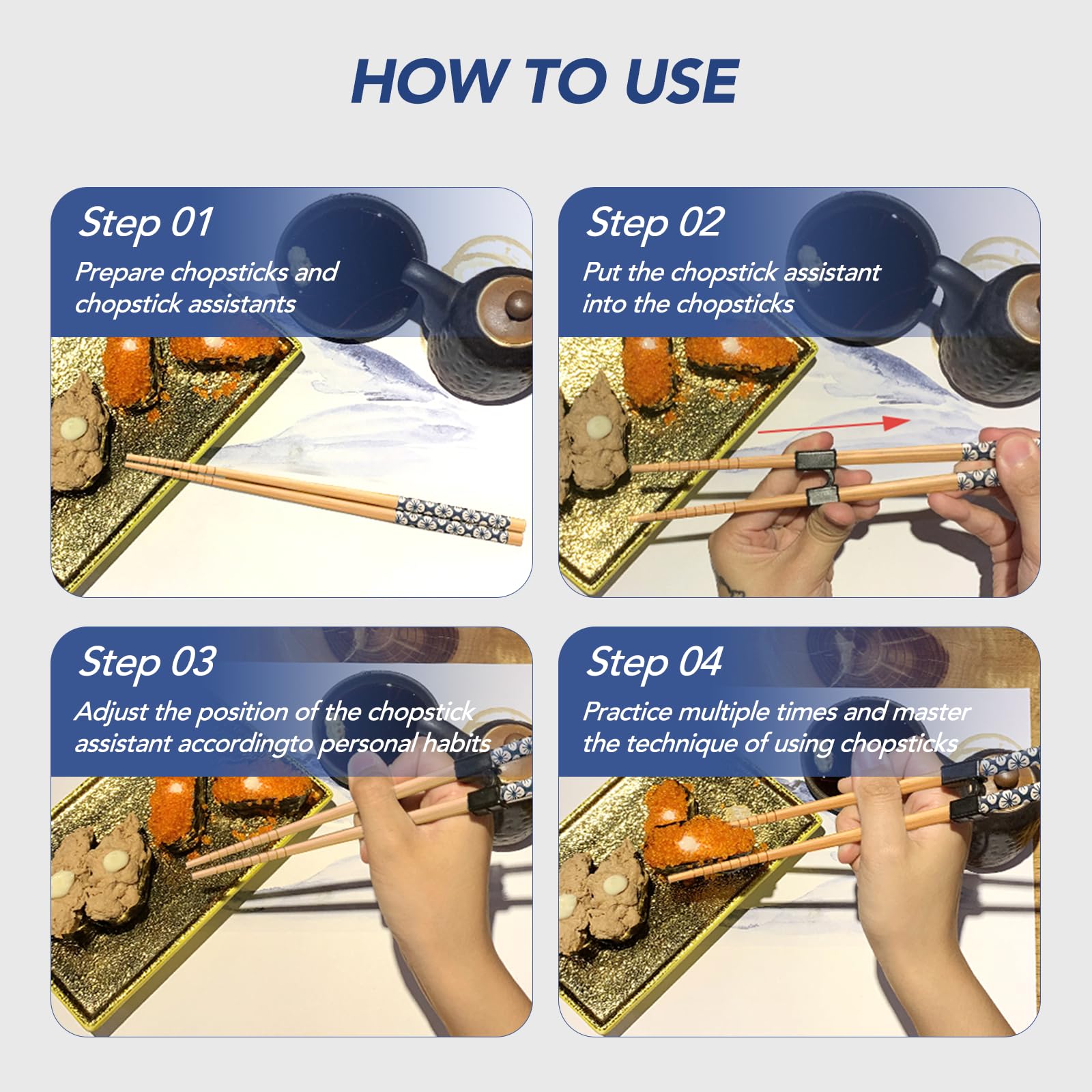 HOW TO USE

Step 01
Prepare chopsticks and chopstick assistants

Step 02
Put the chopstick assistant into the chopsticks

Step 03
Adjust the position of the chopstick assistant accordingto personal habits

Step 04
Practice multiple times and master the technique of using chopsticks