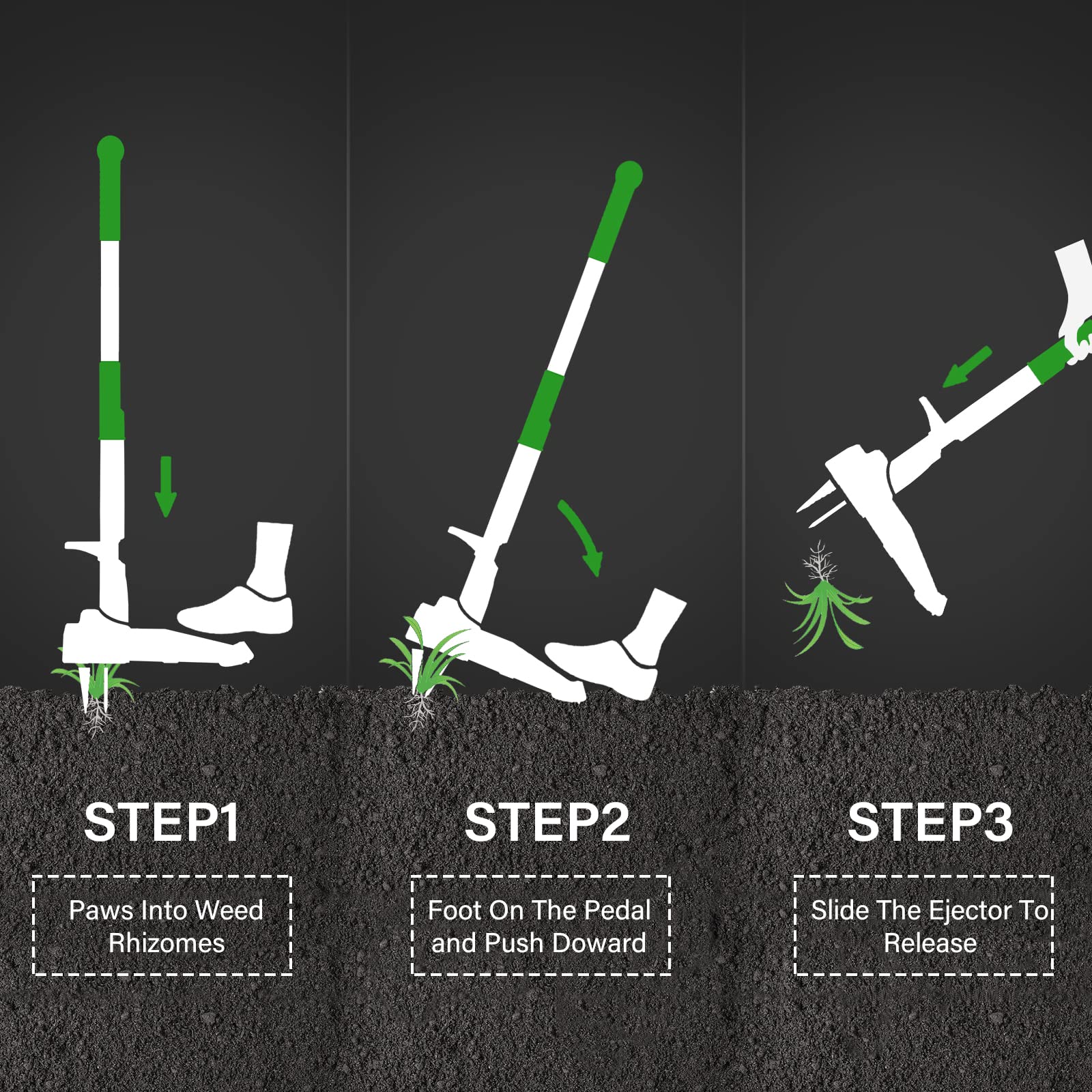 STEP1

Paws Into Weed Rhizomes

STEP2

Foot On The Pedal and Push Doward

STEP3

Slide The Ejector To Release