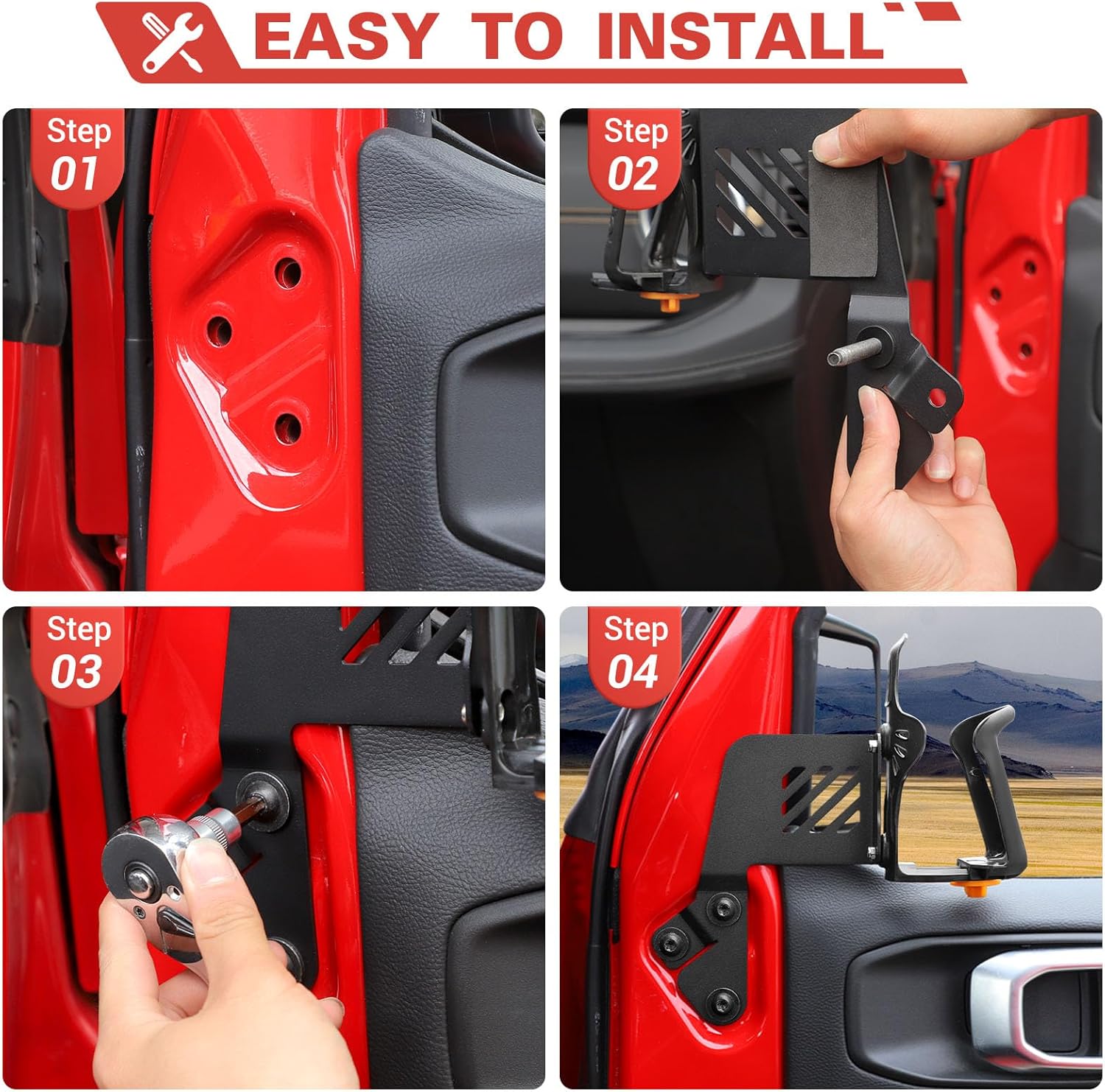 EASY TO INSTALL

Step 01

Step 02

Step 03

Step 04