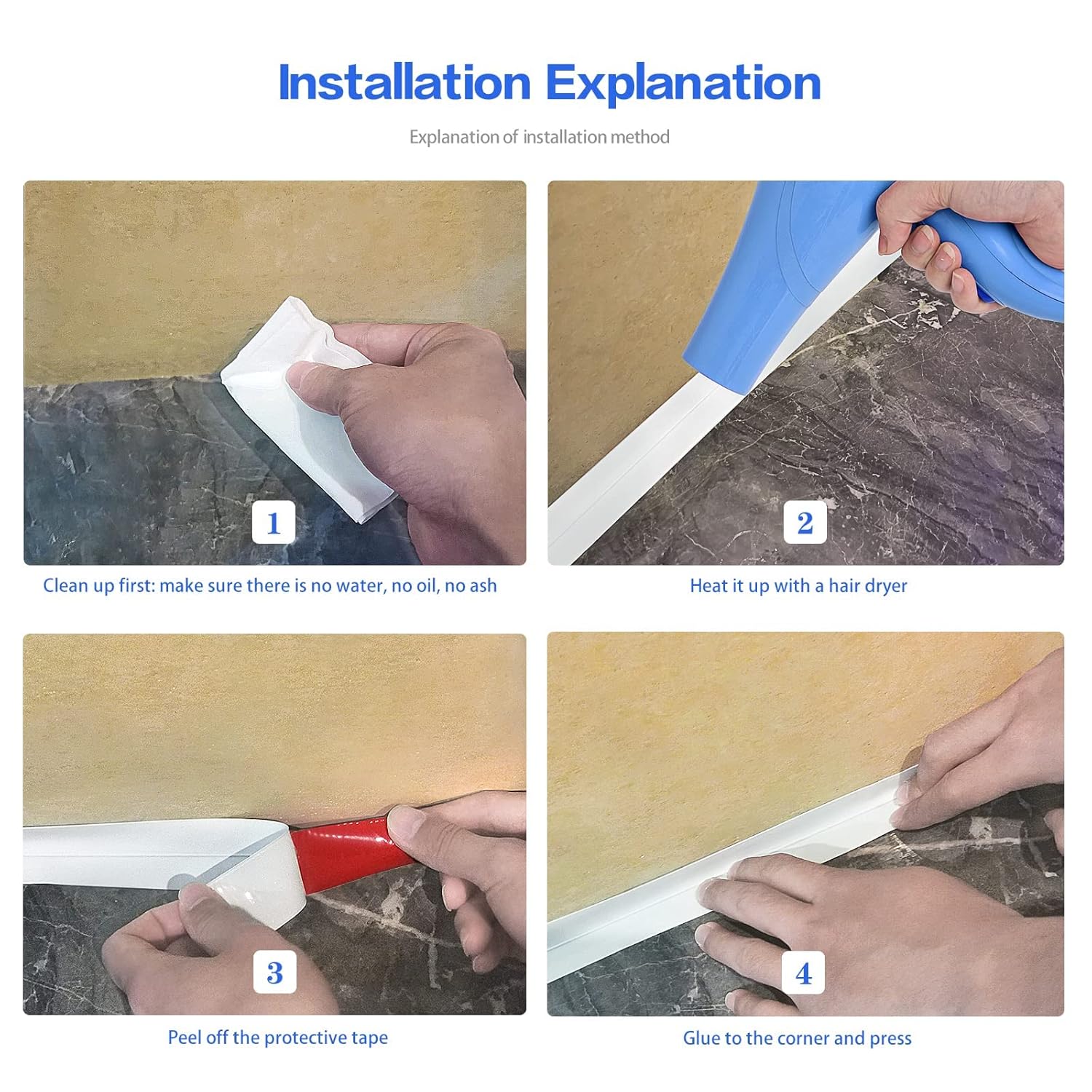 Installation Explanation

Explanation of installation method

1

Clean up first: make sure there is no water, no oil, no ash

2

Heat it up with a hair dryer

3

Peel off the protective tape

4

Glue to the corner and press