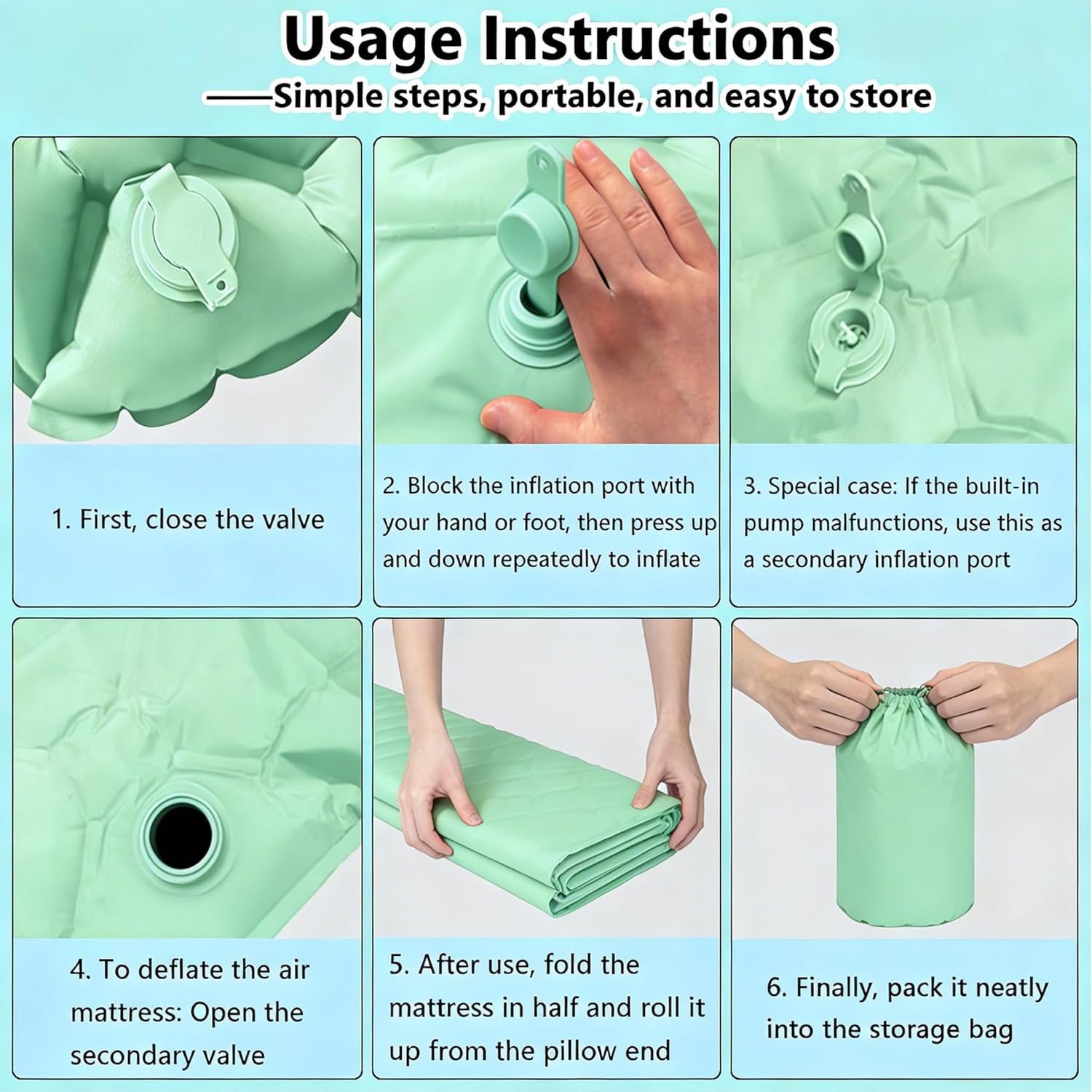 Usage Instructions

——Simple steps, portable, and easy to store

1. First, close the valve

2. Block the inflation port with your hand or foot, then press up and down repeatedly to inflate

3. Special case: If the built-in pump malfunctions, use this as a secondary inflation port

4. To deflate the air mattress: Open the secondary valve

5. After use, fold the mattress in half and roll it up from the pillow end

6. Finally, pack it neatly into the storage bag