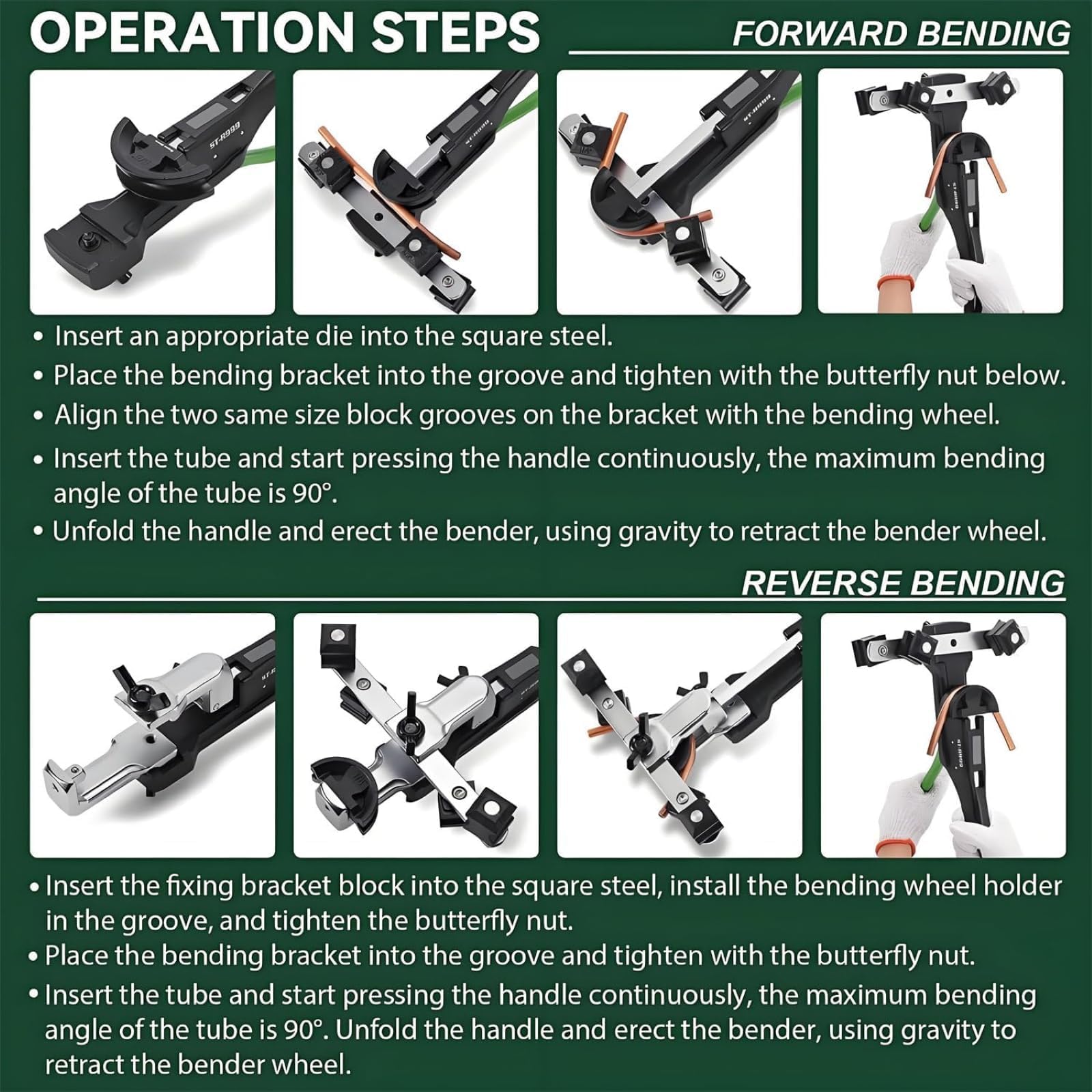 OPERATION STEPS

FORWARD BENDING

ST-R999

ST-R999

ST-R999

ST-R999

• Insert an appropriate die into the square steel.
• Place the bending bracket into the groove and tighten with the butterfly nut below.
• Align the two same size block grooves on the bracket with the bending wheel.
• Insert the tube and start pressing the handle continuously, the maximum bending angle of the tube is 90°.
• Unfold the handle and erect the bender, using gravity to retract the bender wheel.

REVERSE BENDING

ST-R999

• Insert the fixing bracket block into the square steel, install the bending wheel holder in the groove, and tighten the butterfly nut.
• Place the bending bracket into the groove and tighten with the butterfly nut.
• Insert the tube and start pressing the handle continuously, the maximum bending angle of the tube is 90°. Unfold the handle and erect the bender, using gravity to retract the bender wheel.