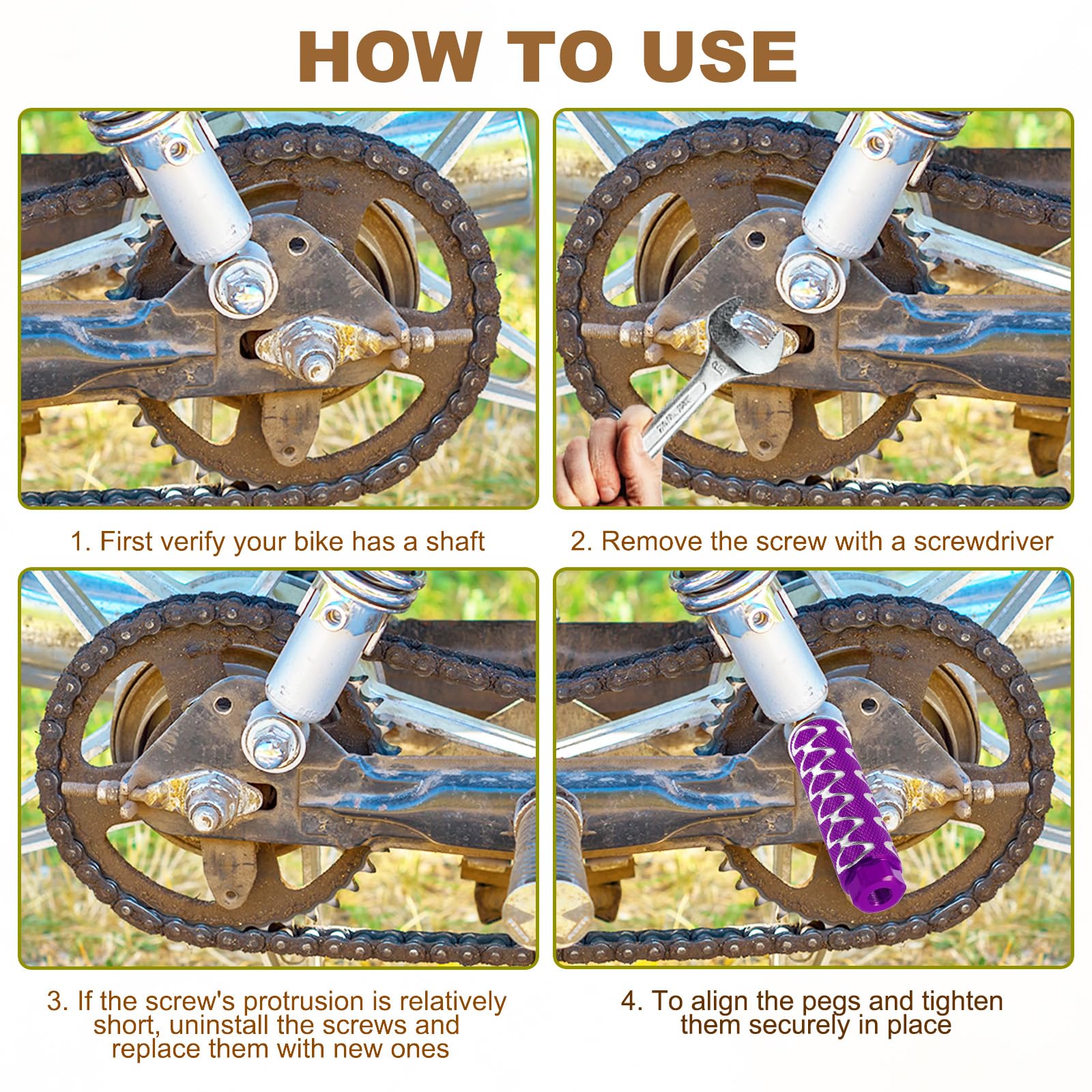 HOW TO USE

1. First verify your bike has a shaft

2. Remove the screw with a screwdriver

3. If the screw's protrusion is relatively short, uninstall the screws and replace them with new ones

4. To align the pegs and tighten them securely in place