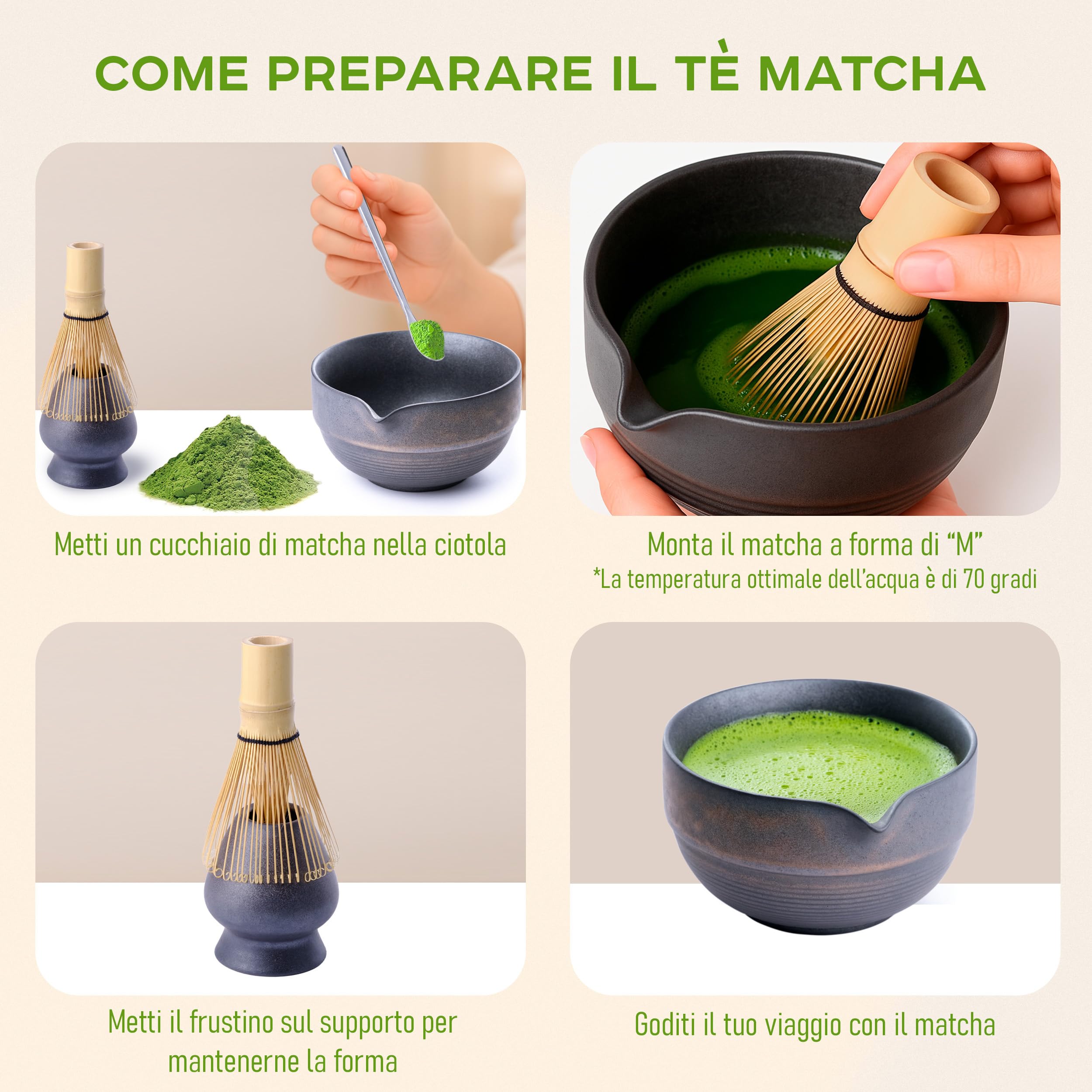 COME PREPARARE IL TÈ MATCHA

Metti un cucchiaio di matcha nella ciotola

Monta il matcha a forma di “M”
*La temperatura ottimale dell’acqua è di 70 gradi

Metti il frustino sul supporto per mantenerne la forma

Goditi il tuo viaggio con il matcha