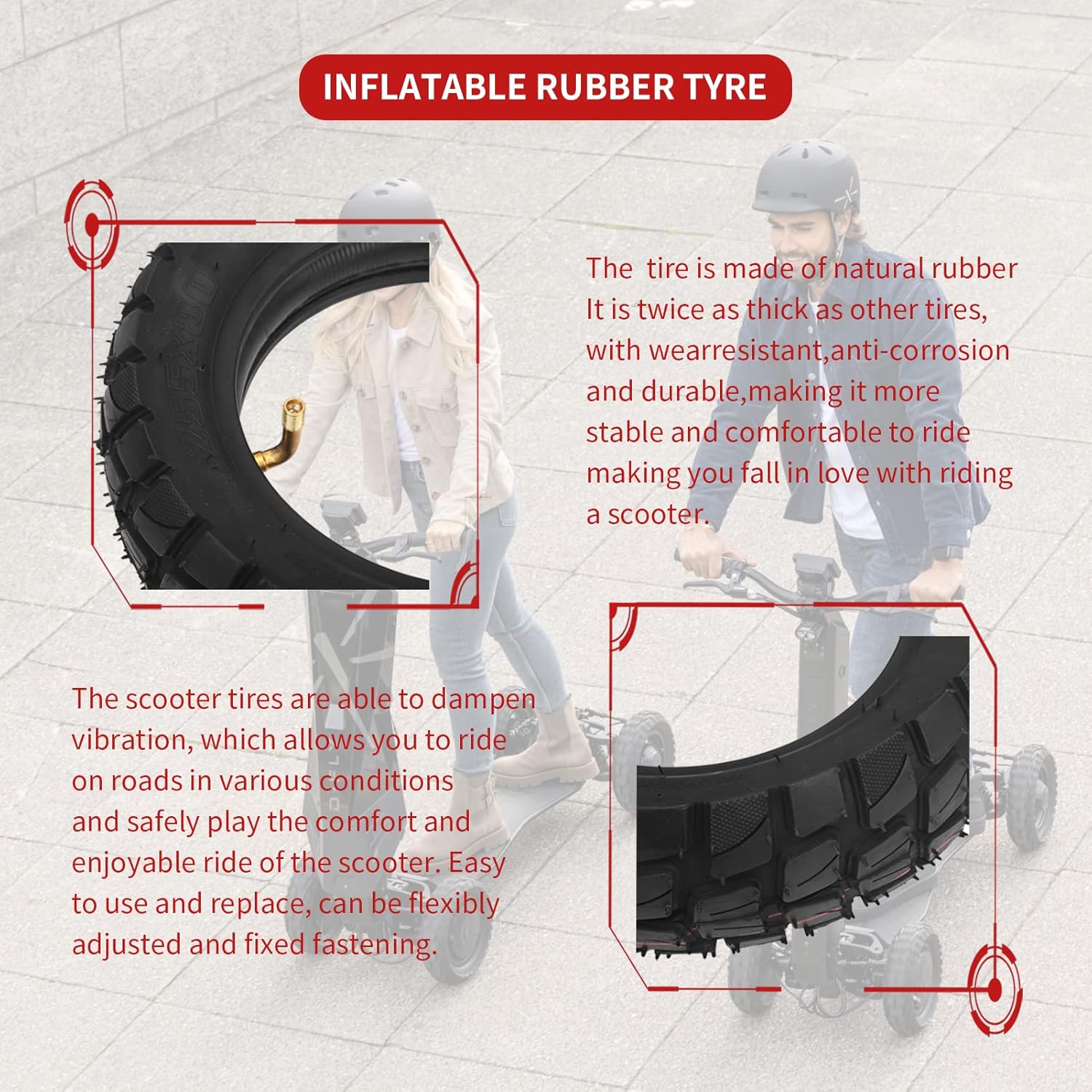 INFLATABLE RUBBER TYRE

The  tire is made of natural rubber It is twice as thick as other tires, with wearresistant,anti-corrosion and durable,making it more stable and comfortable to ride making you fall in love with riding a scooter.

The scooter tires are able to dampen vibration, which allows you to ride on roads in various conditions and safely play the comfort and enjoyable ride of the scooter. Easy to use and replace, can be flexibly adjusted and fixed fastening.