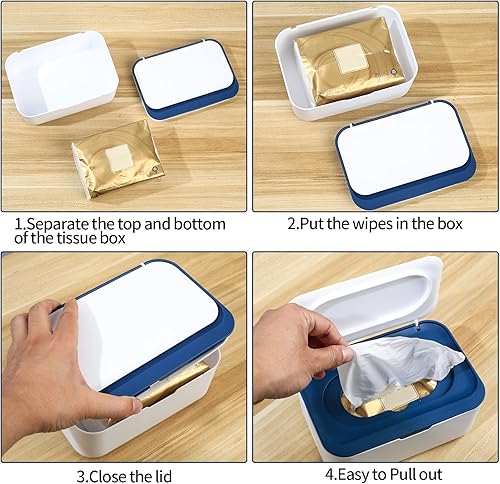 1.Separate the top and bottom of the tissue box

2.Put the wipes in the box

3.Close the lid

4.Easy to Pull out