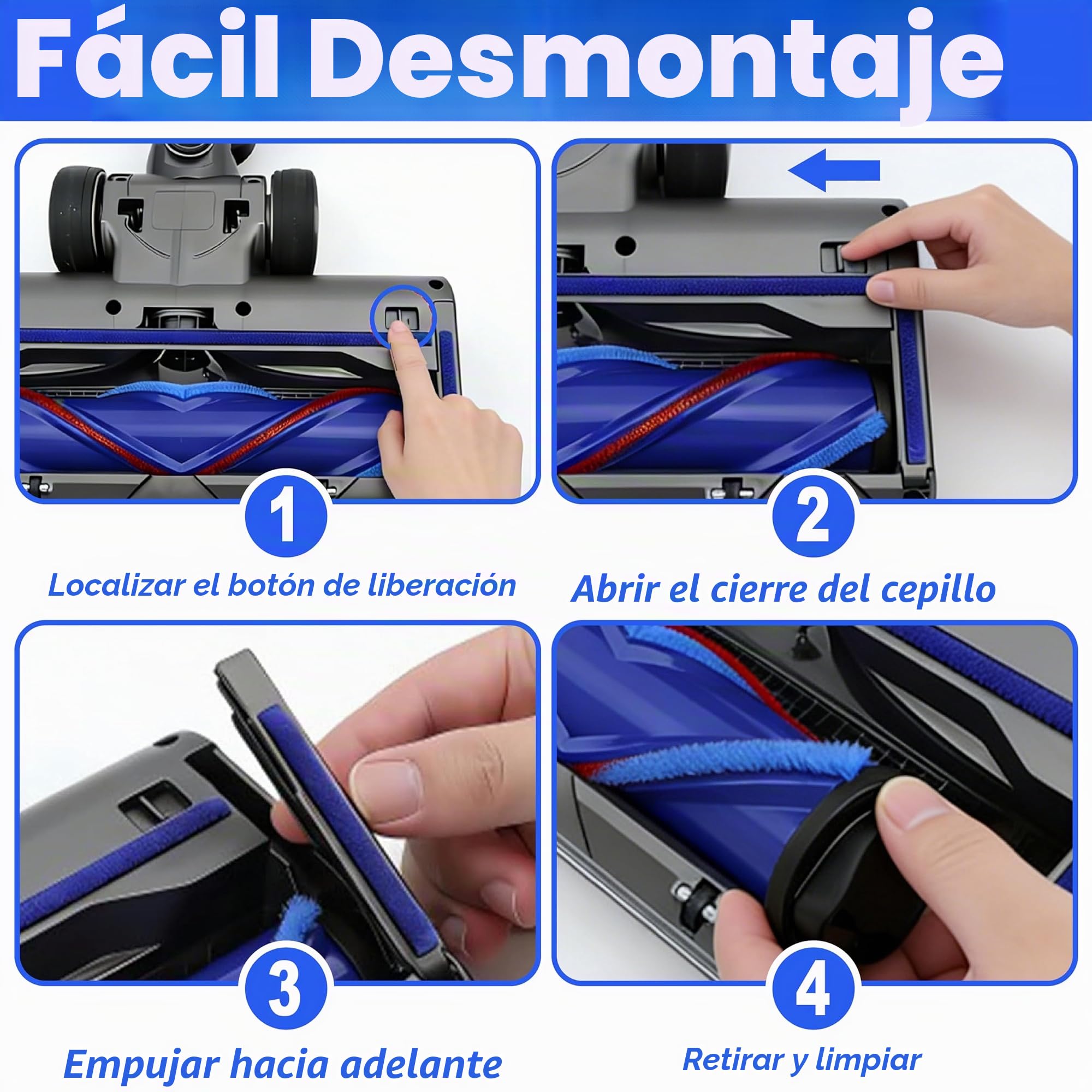 Fácil Desmontaje

1

Localizar el botón de liberación

2

Abrir el cierre del cepillo

3

Empujar hacia adelante

4

Retirar y limpiar