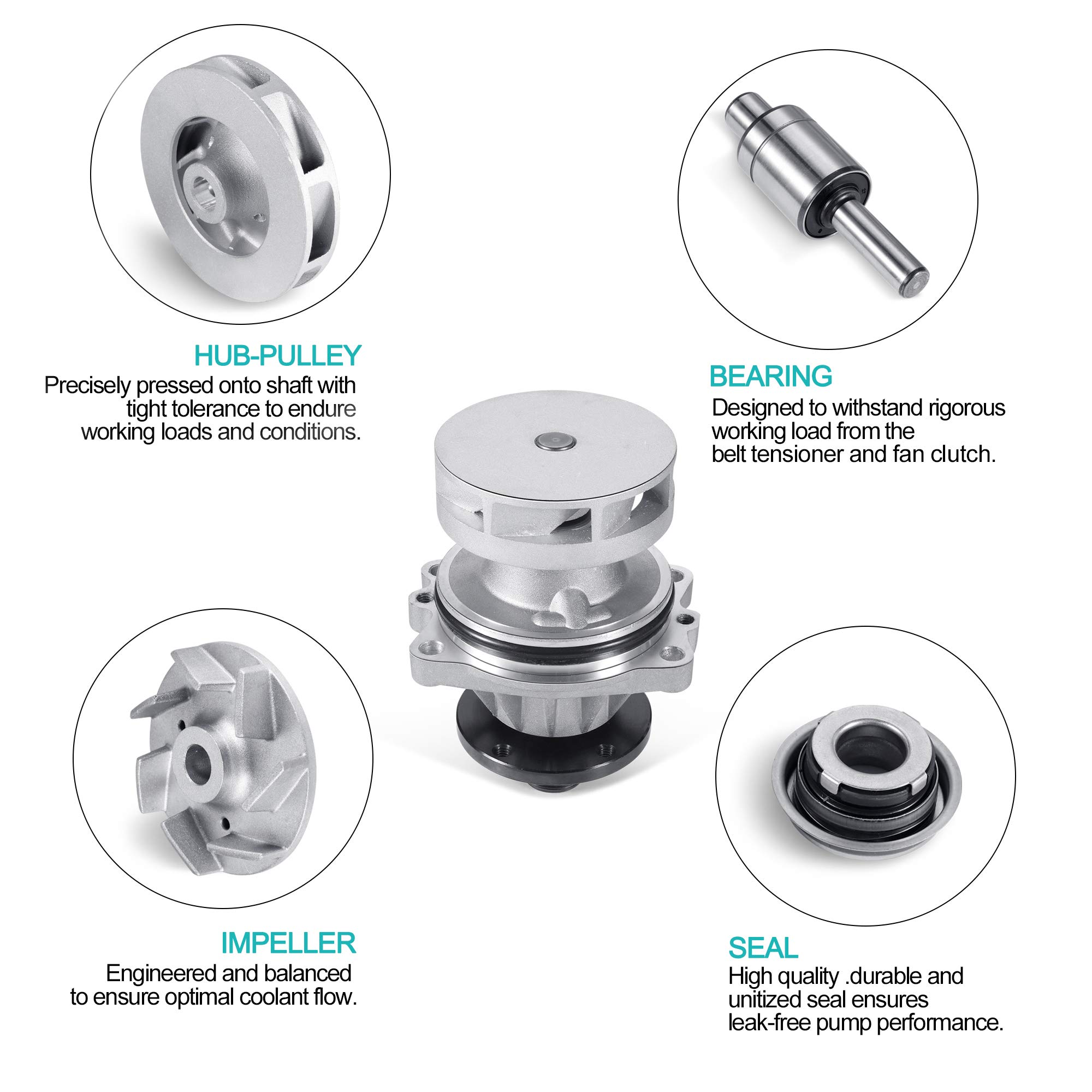 HUB-PULLEY
Precisely pressed onto shaft with tight tolerance to endure working loads and conditions.

BEARING
Designed to withstand rigorous working load from the belt tensioner and fan clutch.

IMPELLER
Engineered and balanced to ensure optimal coolant flow.

SEAL
High quality .durable and unitized seal ensures leak-free pump performance.