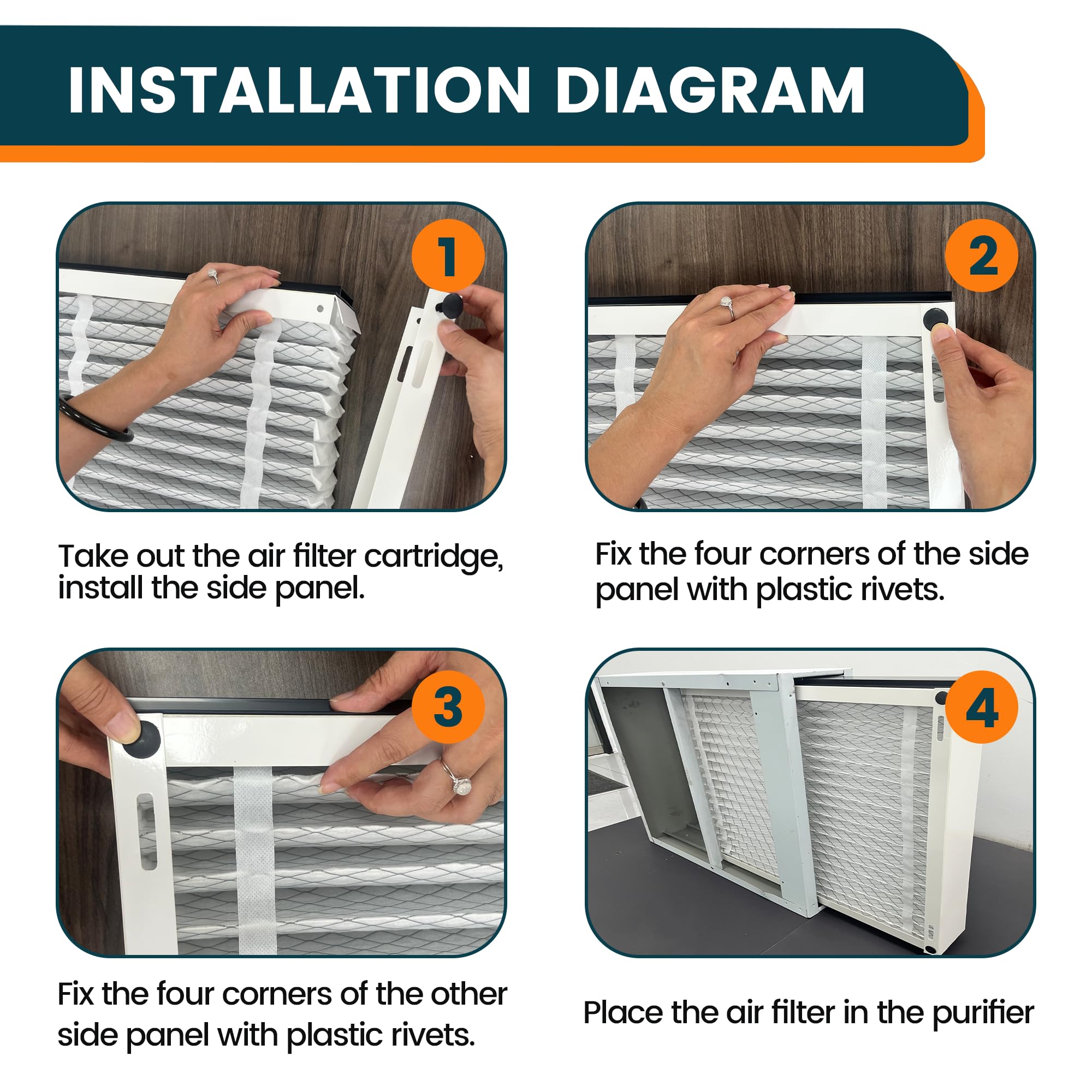 INSTALLATION DIAGRAM

1

Take out the air filter cartridge, install the side panel.

2

Fix the four corners of the side panel with plastic rivets.

3

Fix the four corners of the other side panel with plastic rivets.

4

Place the air filter in the purifier