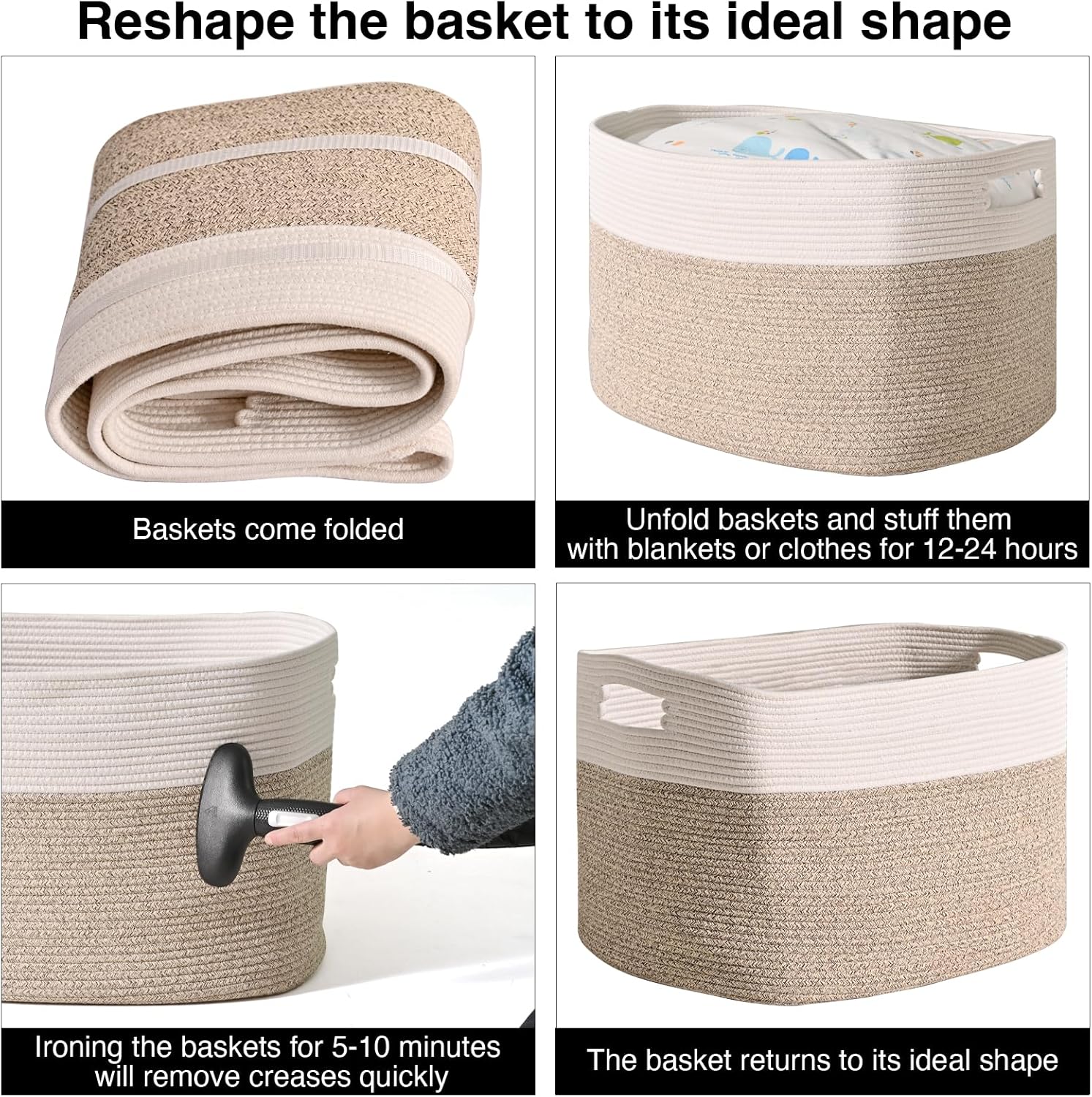 Reshape the basket to its ideal shape

Baskets come folded

Unfold baskets and stuff them with blankets or clothes for 12-24 hours

Ironing the baskets for 5-10 minutes will remove creases quickly

The basket returns to its ideal shape