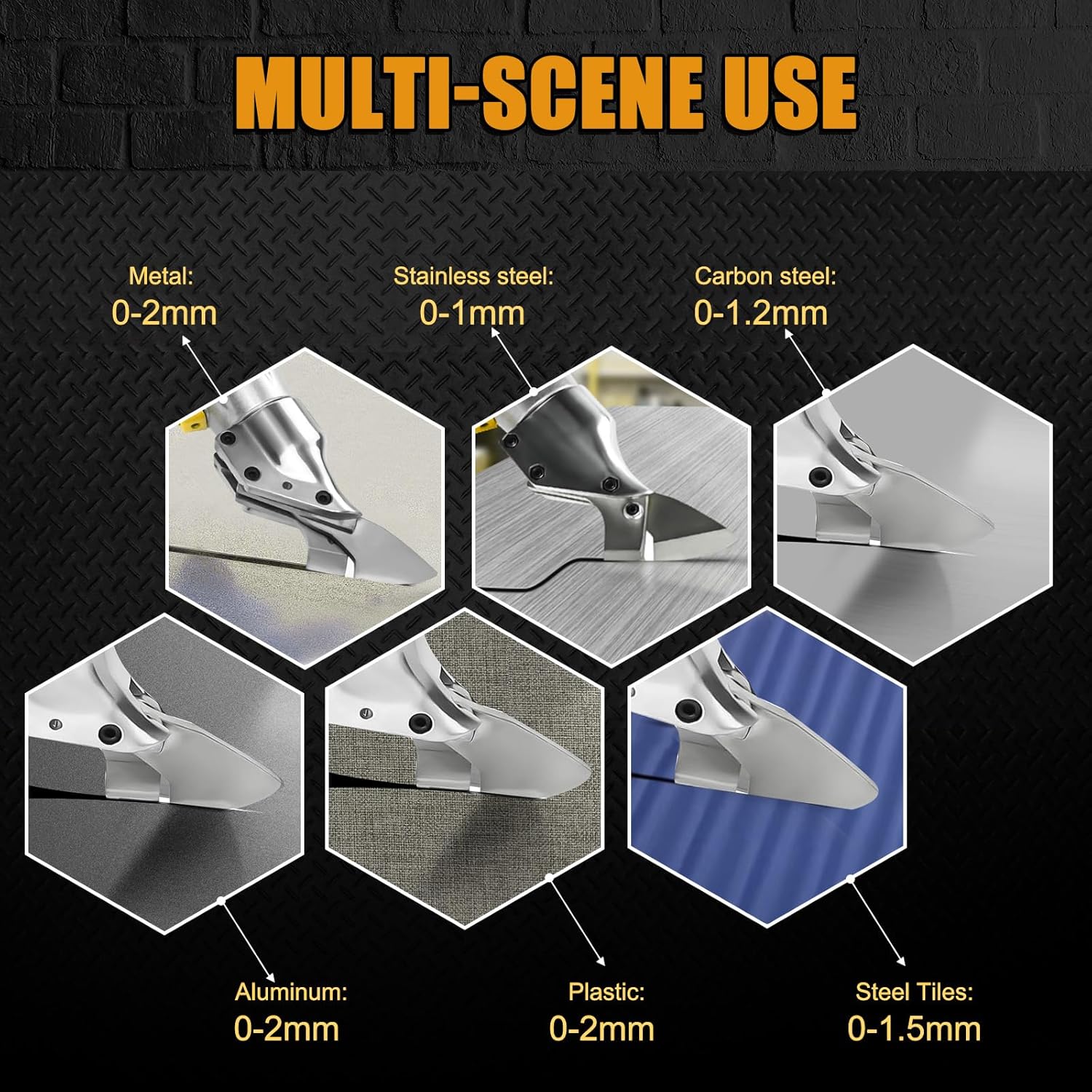 MULTI-SCENE USE

Metal:
0-2mm

Stainless steel:
0-1mm

Carbon steel:
0-1.2mm

Aluminum:
0-2mm

Plastic:
0-2mm

Steel Tiles:
0-1.5mm