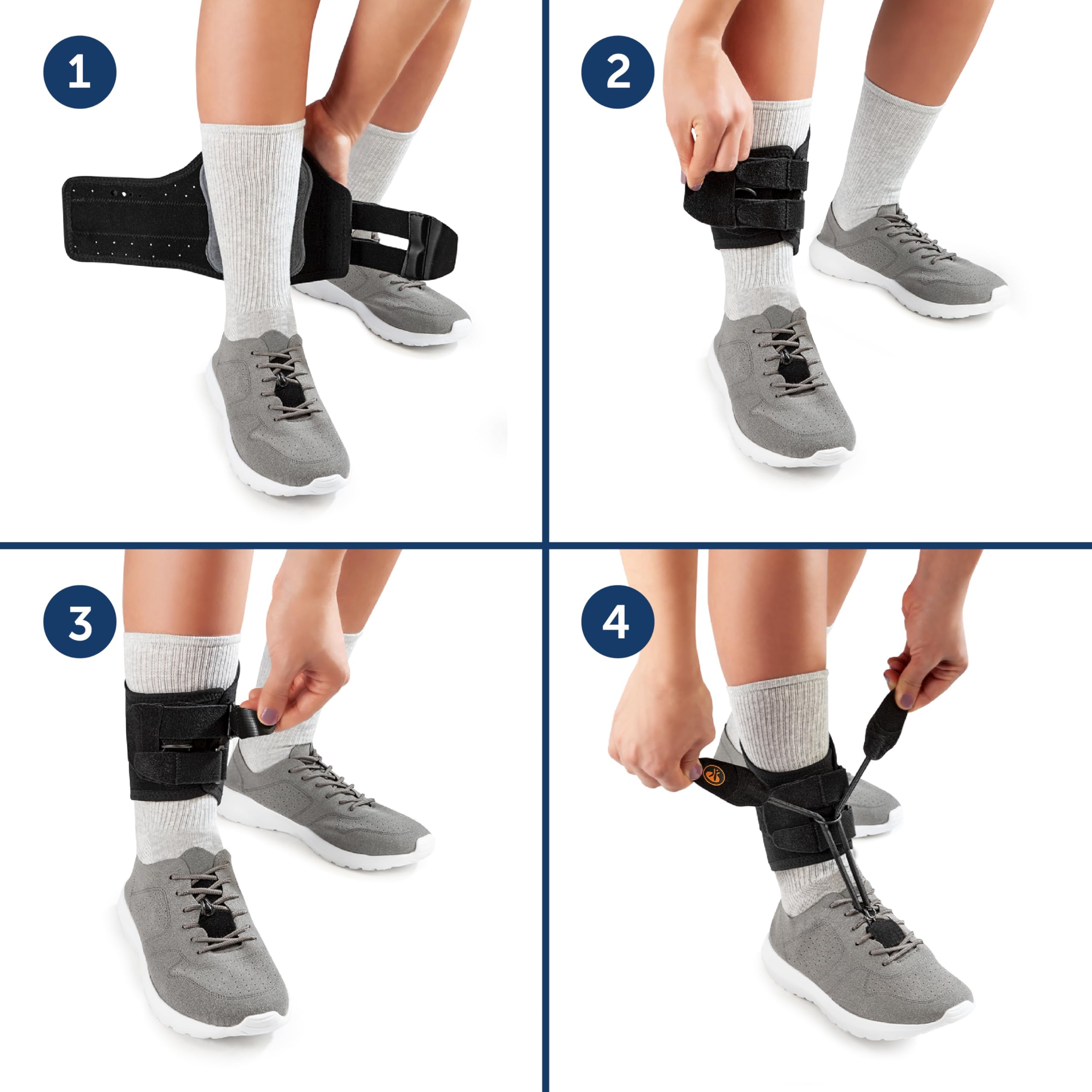 1

2

3

4