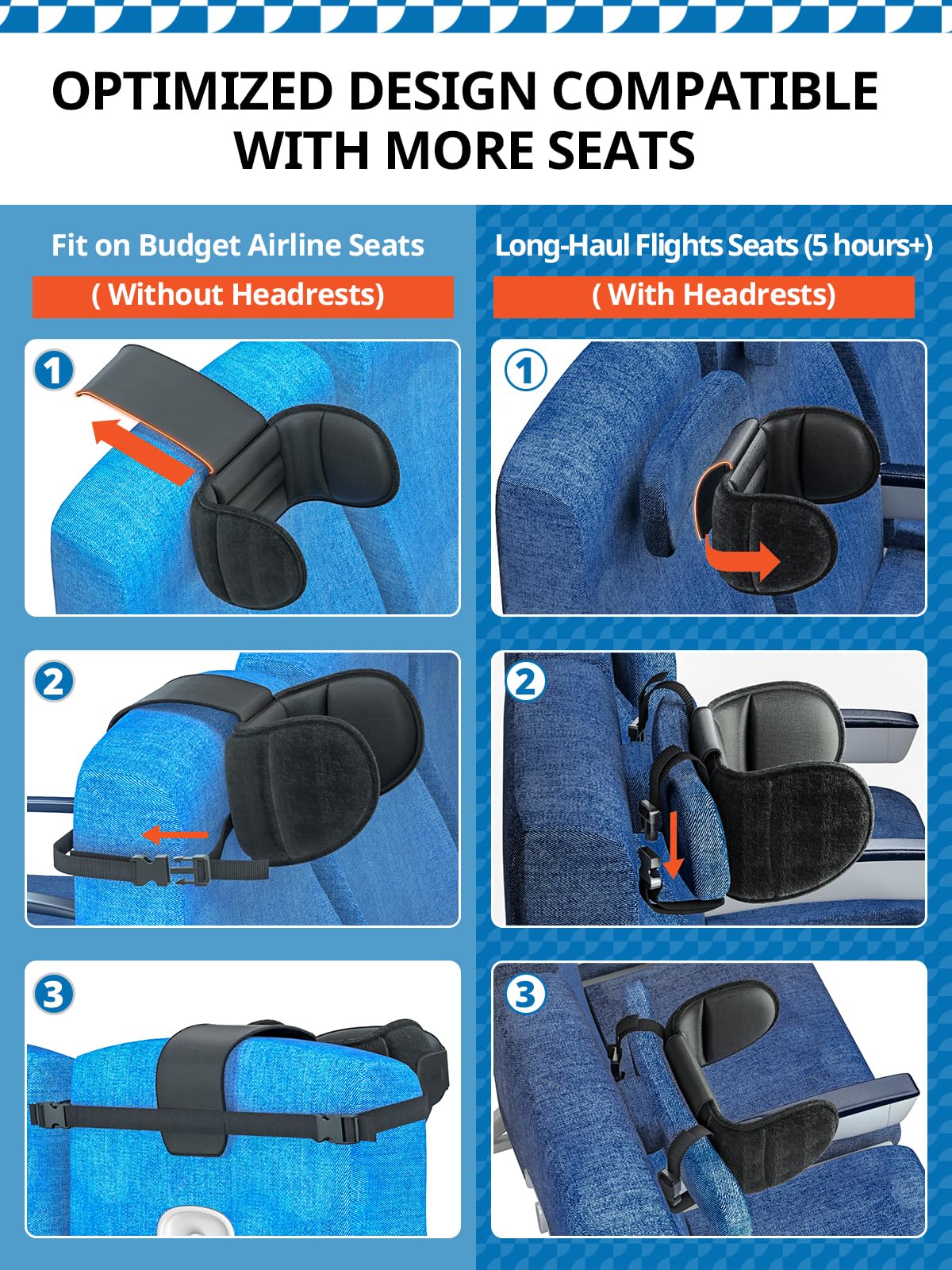 OPTIMIZED DESIGN COMPATIBLE WITH MORE SEATS

Fit on Budget Airline Seats

( Without Headrests)

1

2

3

Long-Haul Flights Seats (5 hours+)

( With Headrests)

1

2

3