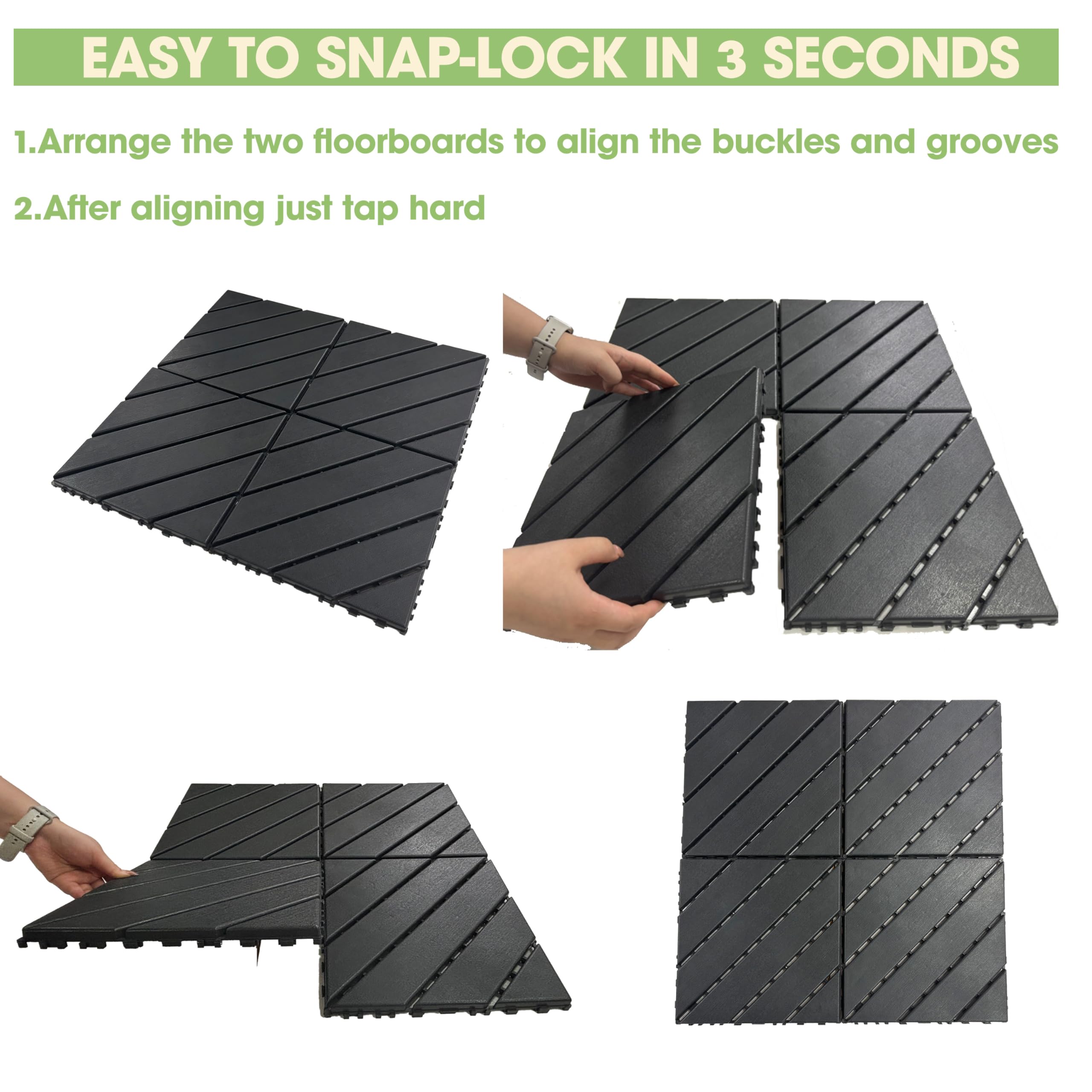 EASY TO SNAP-LOCK IN 3 SECONDS

1.Arrange the two floorboards to align the buckles and grooves

2.After aligning just tap hard