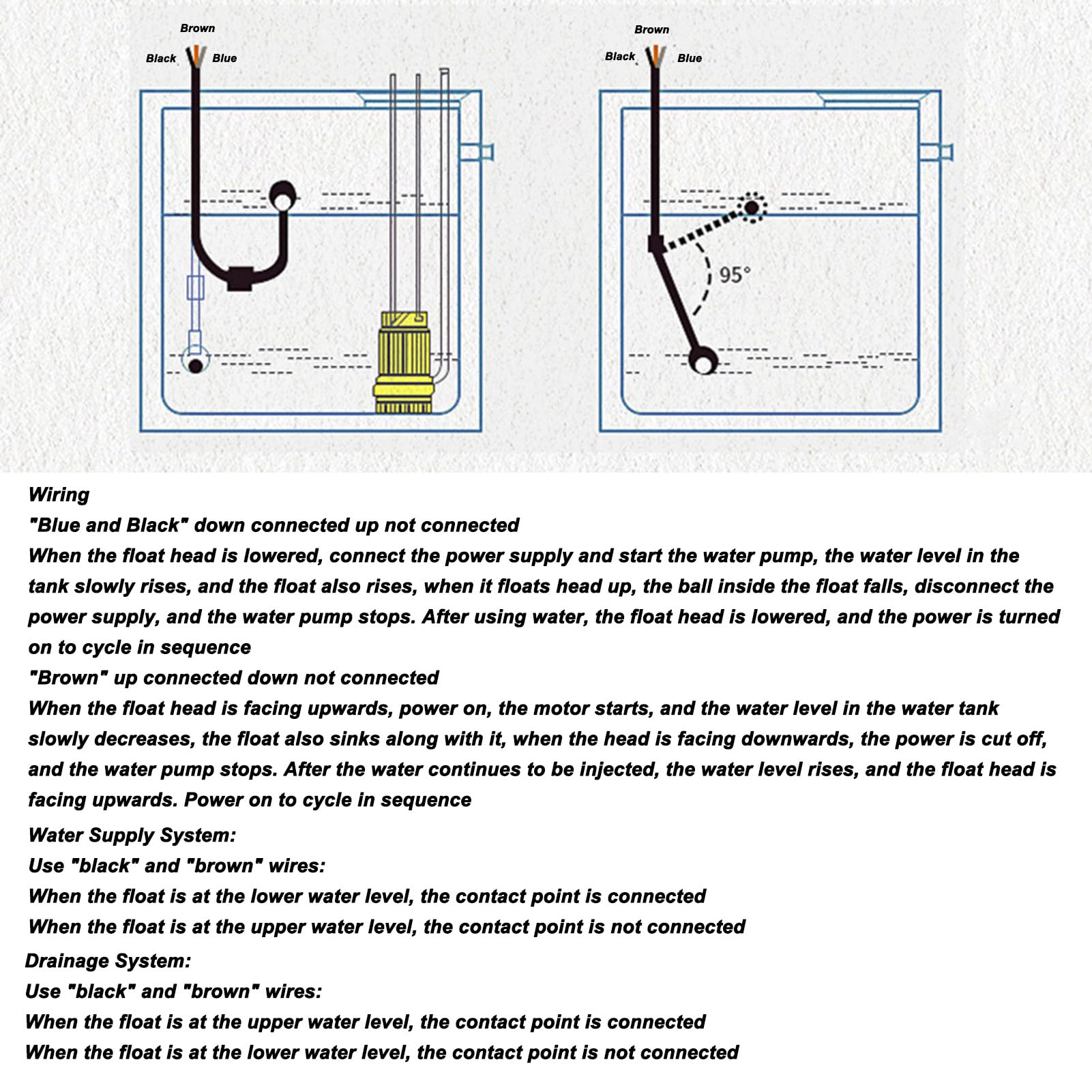 Brown
Black
Blue

Brown
Black
Blue

95°

Wiring
"Blue and Black" down connected up not connected
When the float head is lowered, connect the power supply and start the water pump, the water level in the tank slowly rises, and the float also rises, when it floats head up, the ball inside the float falls, disconnect the power supply, and the water pump stops. After using water, the float head is lowered, and the power is turned on to cycle in sequence
"Brown" up connected down not connected
When the float head is facing upwards, power on, the motor starts, and the water level in the water tank slowly decreases, the float also sinks along with it, when the head is facing downwards, the power is cut off, and the water pump stops. After the water continues to be injected, the water level rises, and the float head is facing upwards. Power on to cycle in sequence
Water Supply System:
Use "black" and "brown" wires:
When the float is at the lower water level, the contact point is connected
When the float is at the upper water level, the contact point is not connected
Drainage System:
Use "black" and "brown" wires:
When the float is at the upper water level, the contact point is connected
When the float is at the lower water level, the contact point is not connected