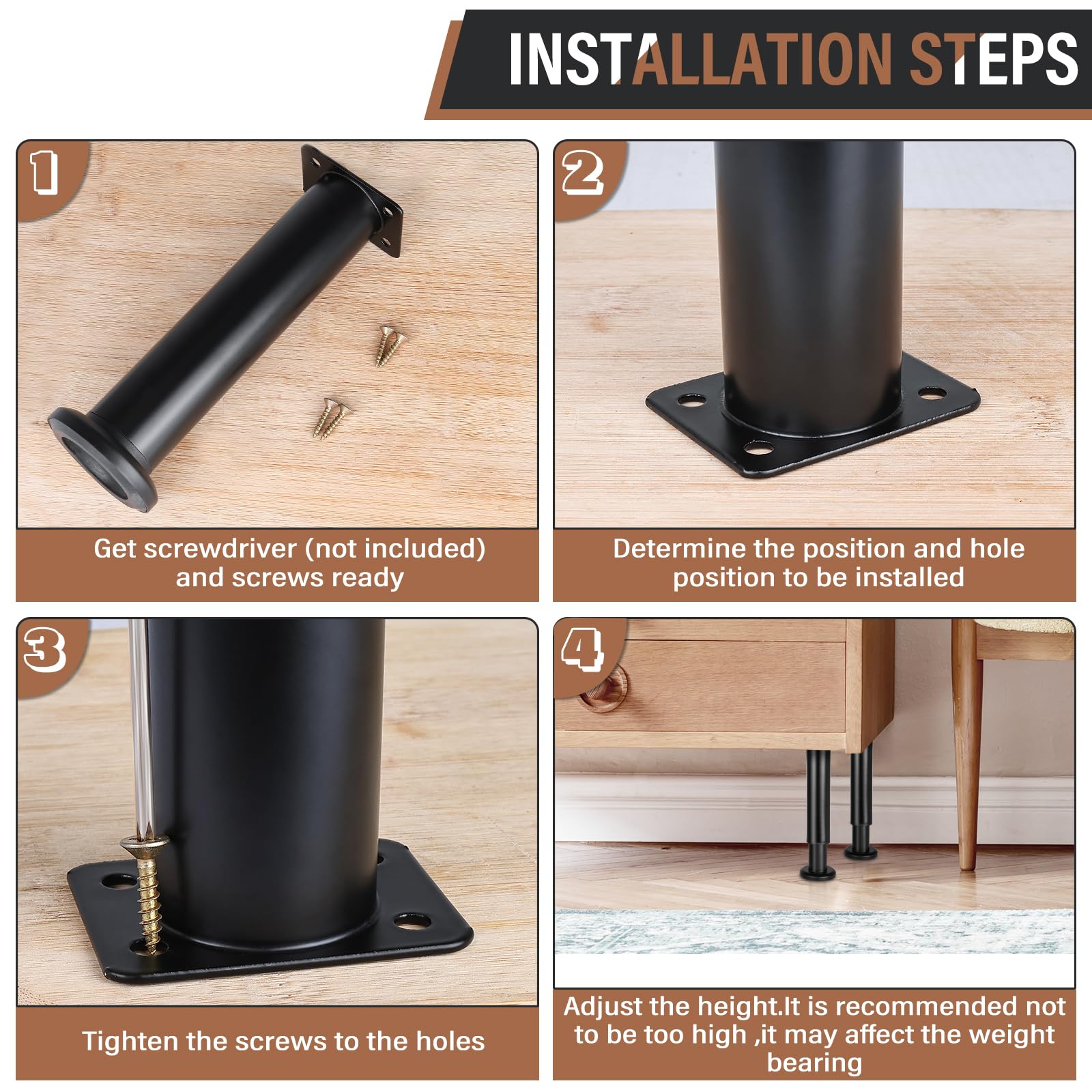 INSTALLATION STEPS

1

Get screwdriver (not included) and screws ready

2

Determine the position and hole position to be installed

3

Tighten the screws to the holes

4

Adjust the height.It is recommended not to be too high ,it may affect the weight bearing