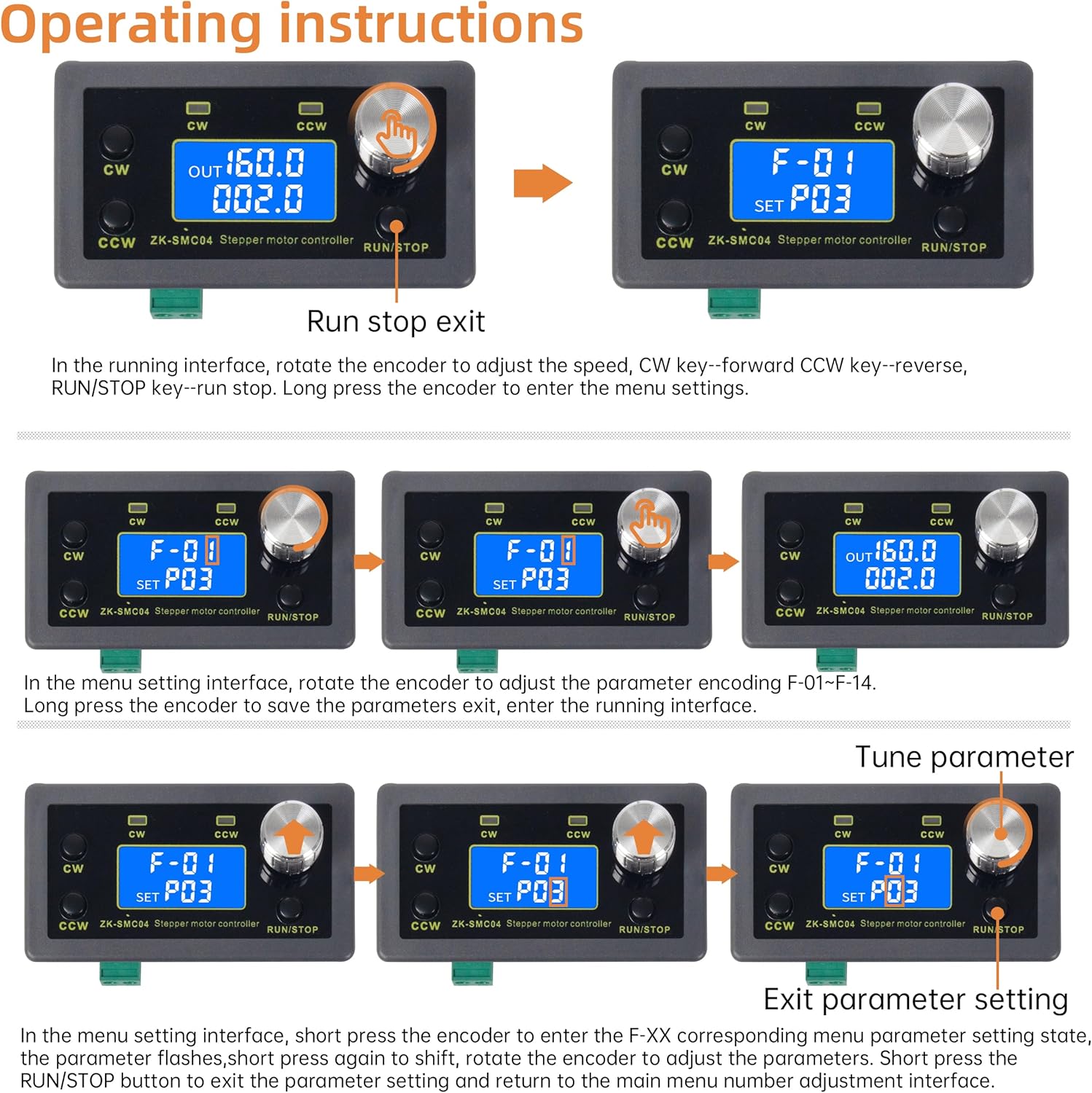 Operating instructions

CW CCW CW OUT 160.0 002.0 CCW ZK-SMC04 Stepper motor controller RUN/STOP

CW CCW CW F-01 SET P03 CCW ZK-SMC04 Stepper motor controller RUN/STOP

Run stop exit

In the running interface, rotate the encoder to adjust the speed, CW key--forward CCW key--reverse, RUN/STOP key--run stop. Long press the encoder to enter the menu settings.

CW CCW CW F-01 SET P03 CCW ZK-SMC04 Stepper motor controller RUN/STOP

CW CCW CW F-01 SET P03 CCW ZK-SMC04 Stepper motor controller RUN/STOP

CW CCW CW OUT 160.0 002.0 CCW ZK-SMC04 Stepper motor controller RUN/STOP

In the menu setting interface, rotate the encoder to adjust the parameter encoding F-01~F-14. Long press the encoder to save the parameters exit, enter the running interface.

Tune parameter

CW CCW CW F-01 SET P03 CCW ZK-SMC04 Stepper motor controller RUN/STOP

CW CCW CW F-01 SET P03 CCW ZK-SMC04 Stepper motor controller RUN/STOP

CW CCW CW F-01 SET P03 CCW ZK-SMC04 Stepper motor controller RUN/STOP

Exit parameter setting

In the menu setting interface, short press the encoder to enter the F-XX corresponding menu parameter setting state, the parameter flashes,short press again to shift, rotate the encoder to adjust the parameters. Short press the RUN/STOP button to exit the parameter setting and return to the main menu number adjustment interface.