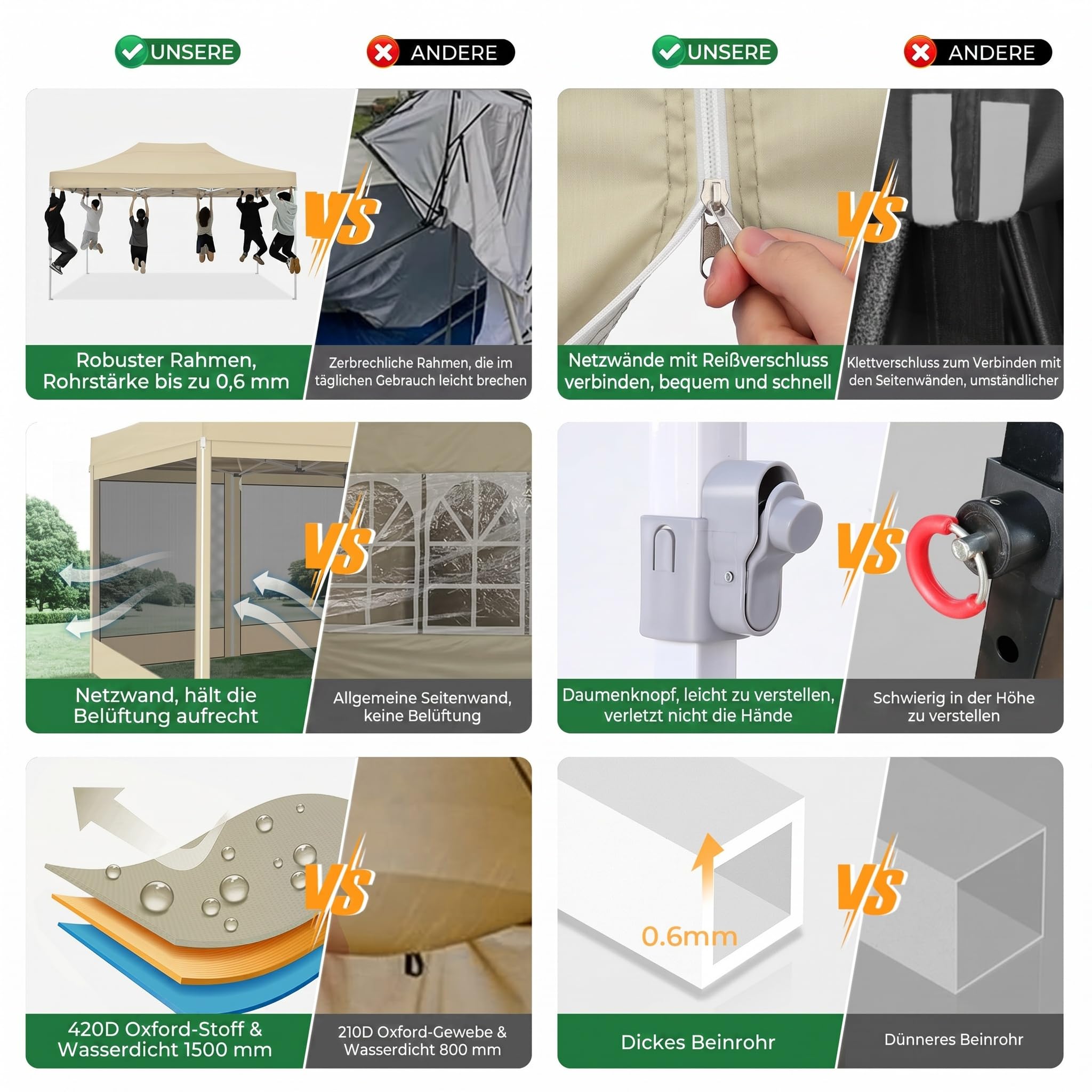 UNSERE

ANDERE

UNSERE

ANDERE

VS

Robuster Rahmen, Rohrstärke bis zu 0,6 mm

Zerbrechliche Rahmen, die im täglichen Gebrauch leicht brechen

VS

Netzwände mit Reißverschluss verbinden, bequem und schnell

Klettverschluss zum Verbinden mit den Seitenwänden, umständlicher

VS

Netzwand, hält die Belüftung aufrecht

Allgemeine Seitenwand, keine Belüftung

VS

Daumenknopf, leicht zu verstellen, verletzt nicht die Hände

Schwierig in der Höhe zu verstellen

VS

420D Oxford-Stoff & Wasserdicht 1500 mm

210D Oxford-Gewebe & Wasserdicht 800 mm

0.6mm

VS

Dickes Beinrohr

Dünneres Beinrohr