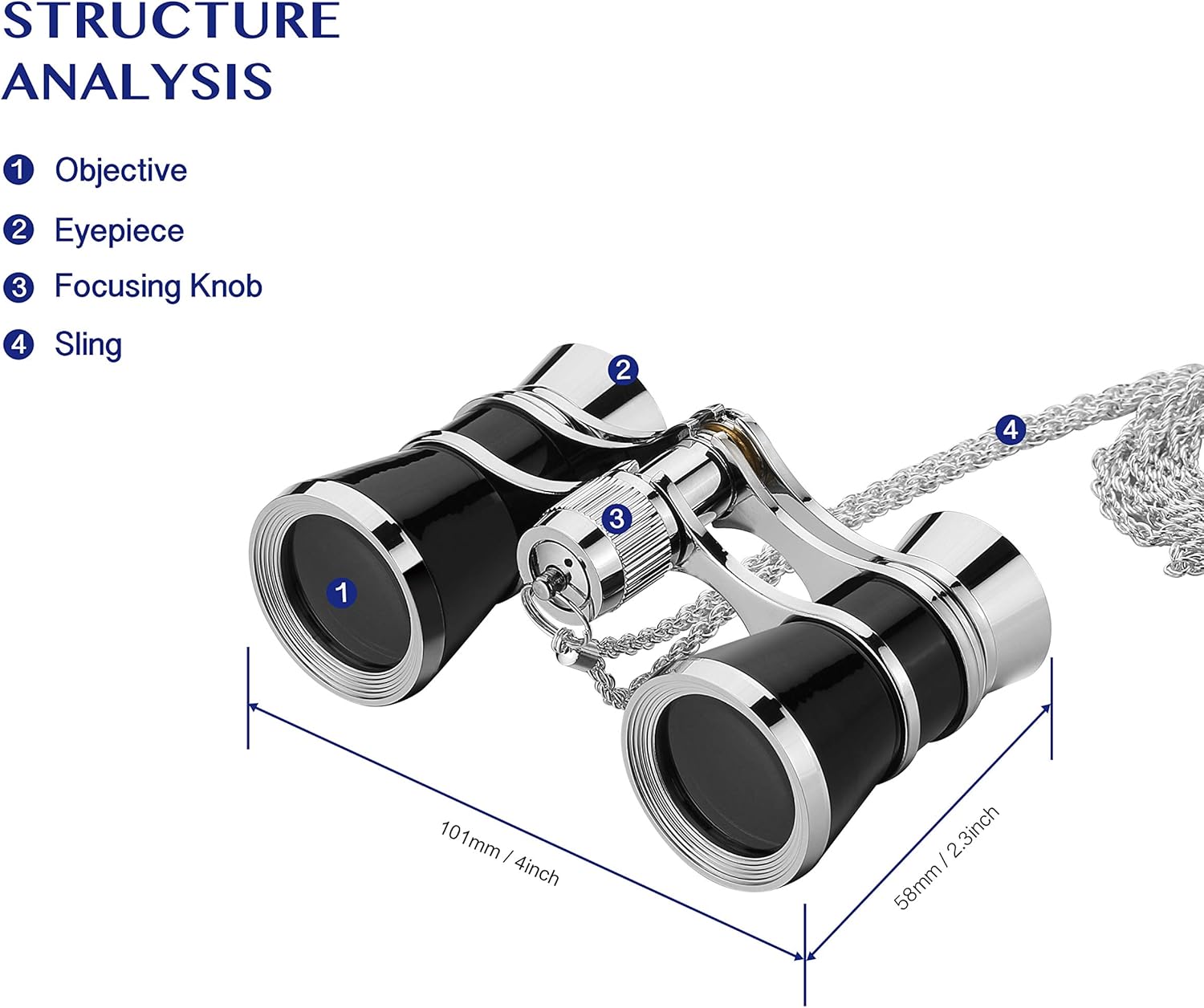 STRUCTURE ANALYSIS

1 Objective

2 Eyepiece

3 Focusing Knob

4 Sling

2

4

3

1

101mm / 4inch

58mm / 2.3inch