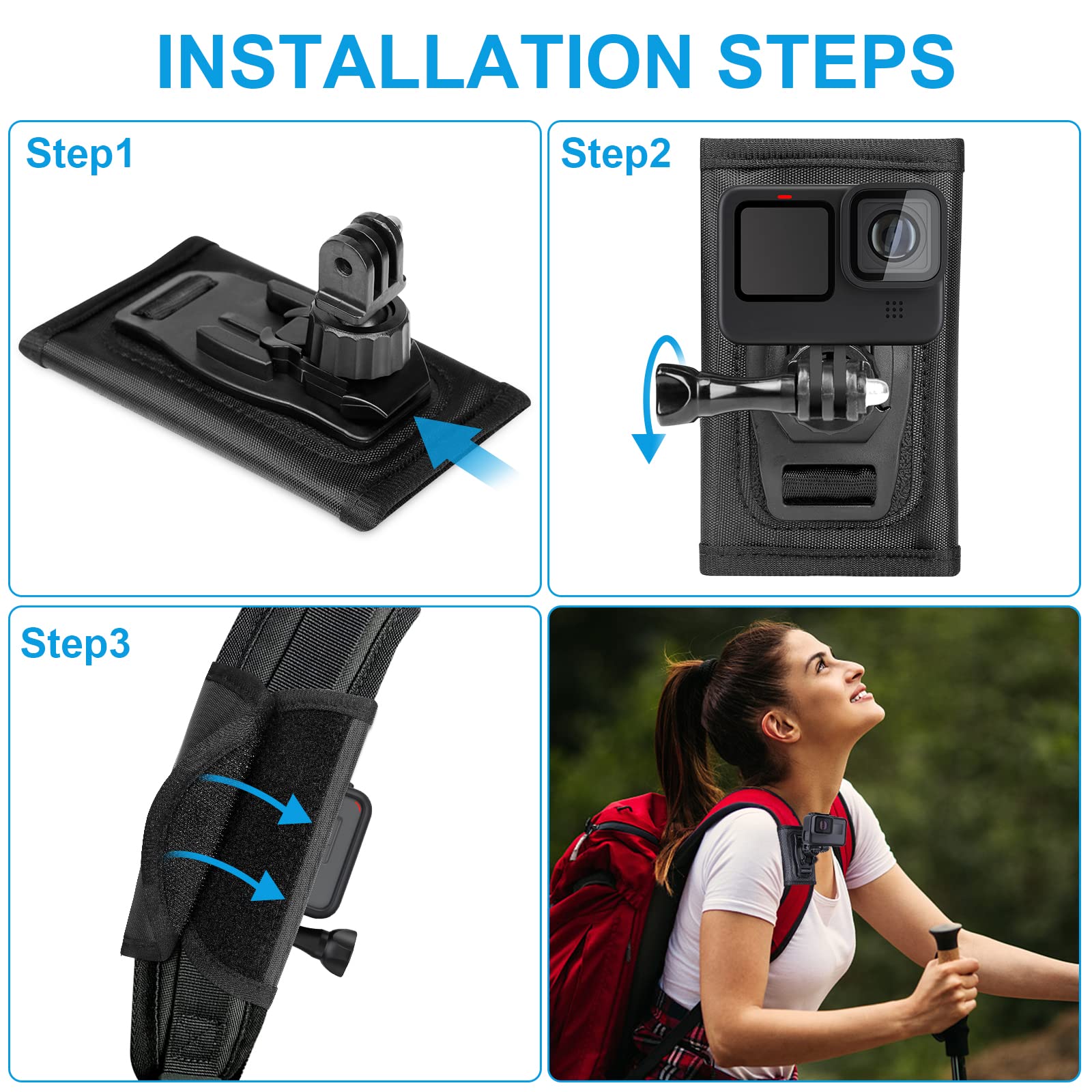 INSTALLATION STEPS

Step1

Step2

Step3