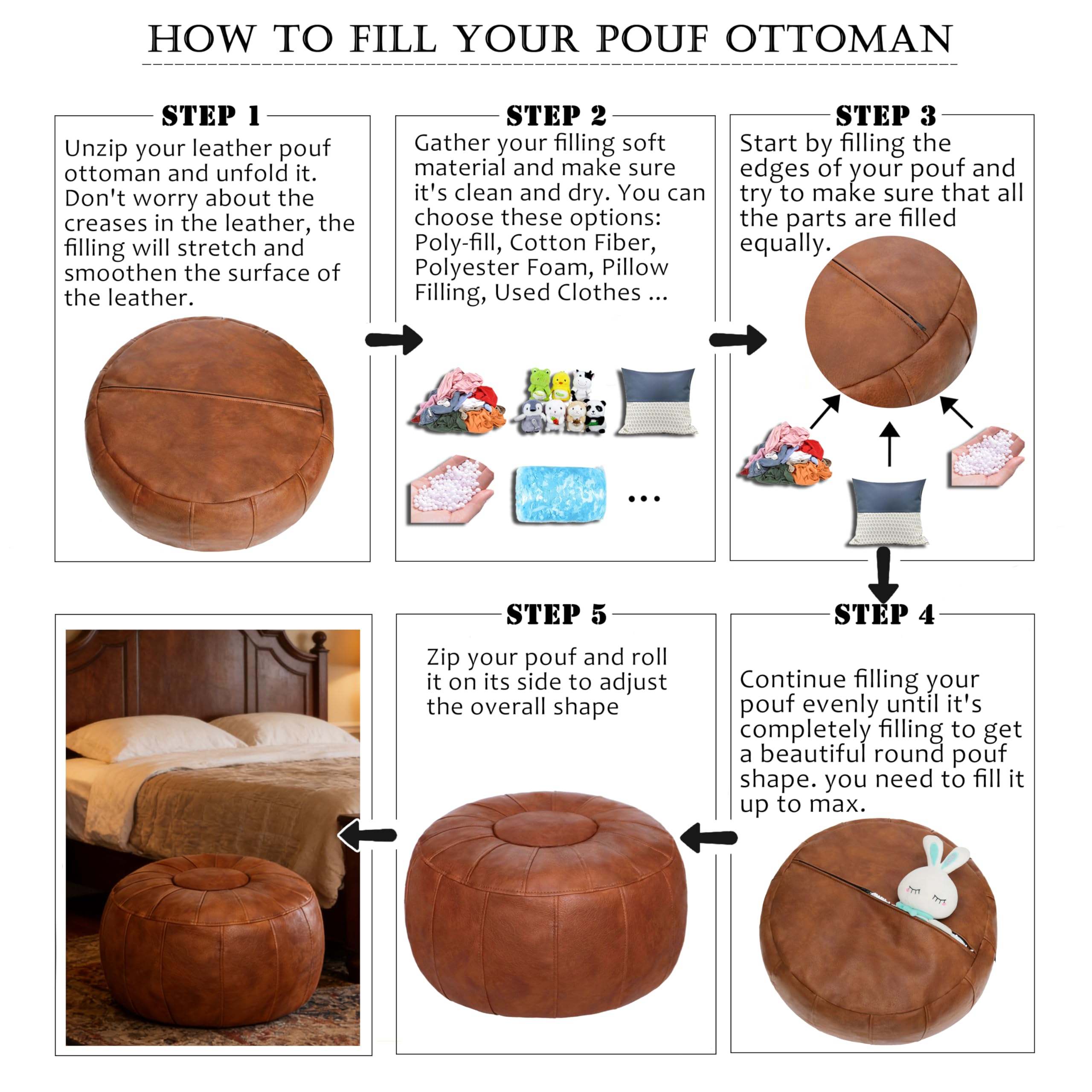 HOW TO FILL YOUR POUF OTTOMAN

STEP 1

Unzip your leather pouf ottoman and unfold it. Don't worry about the creases in the leather, the filling will stretch and smoothen the surface of the leather.

STEP 2

Gather your filling soft material and make sure it's clean and dry. You can choose these options: Poly-fill, Cotton Fiber, Polyester Foam, Pillow Filling, Used Clothes ...

...

STEP 3

Start by filling the edges of your pouf and try to make sure that all the parts are filled equally.

STEP 4

Continue filling your pouf evenly until it's completely filling to get a beautiful round pouf shape. you need to fill it up to max.

STEP 5

Zip your pouf and roll it on its side to adjust the overall shape