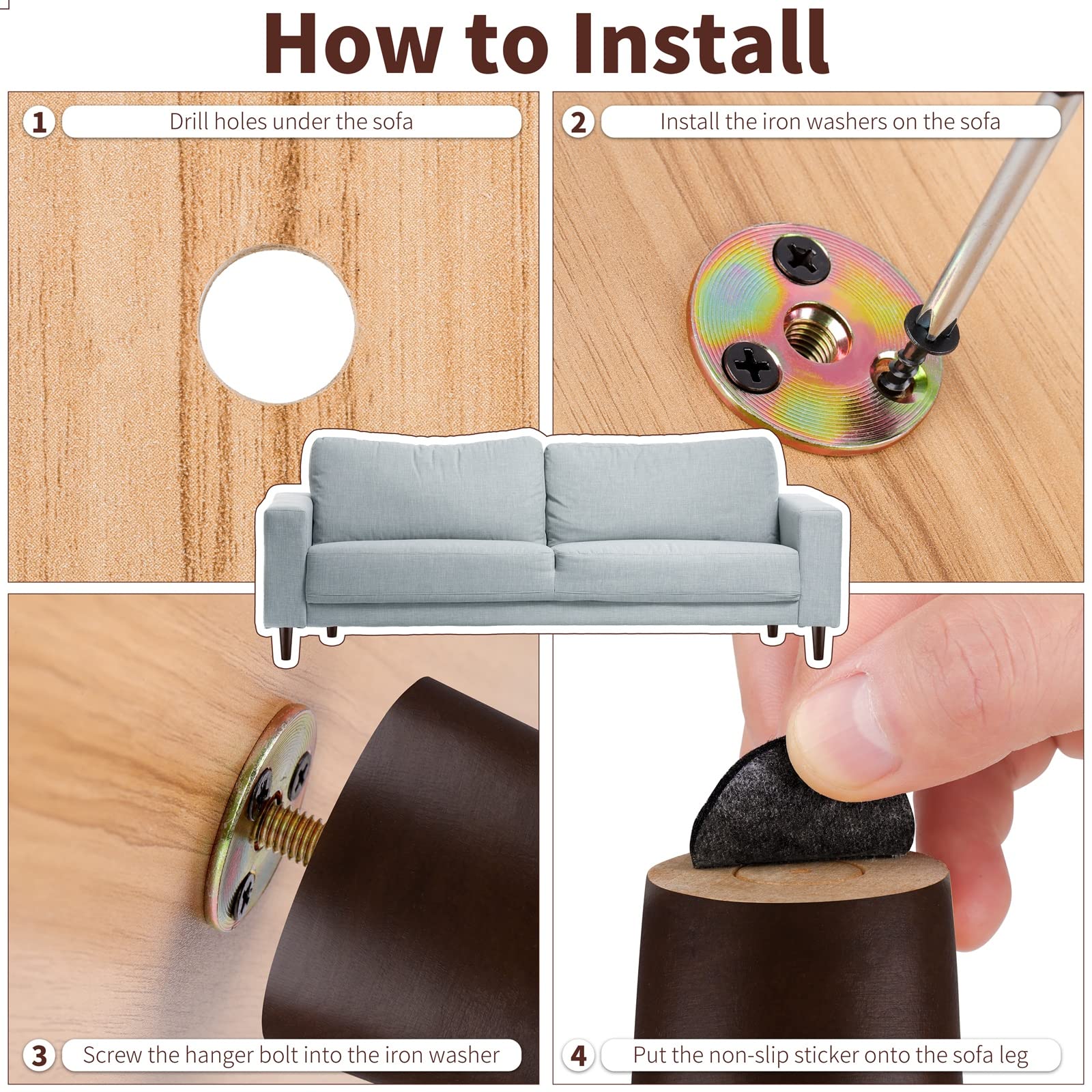 How to Install

1 Drill holes under the sofa

2 Install the iron washers on the sofa

3 Screw the hanger bolt into the iron washer

4 Put the non-slip sticker onto the sofa leg