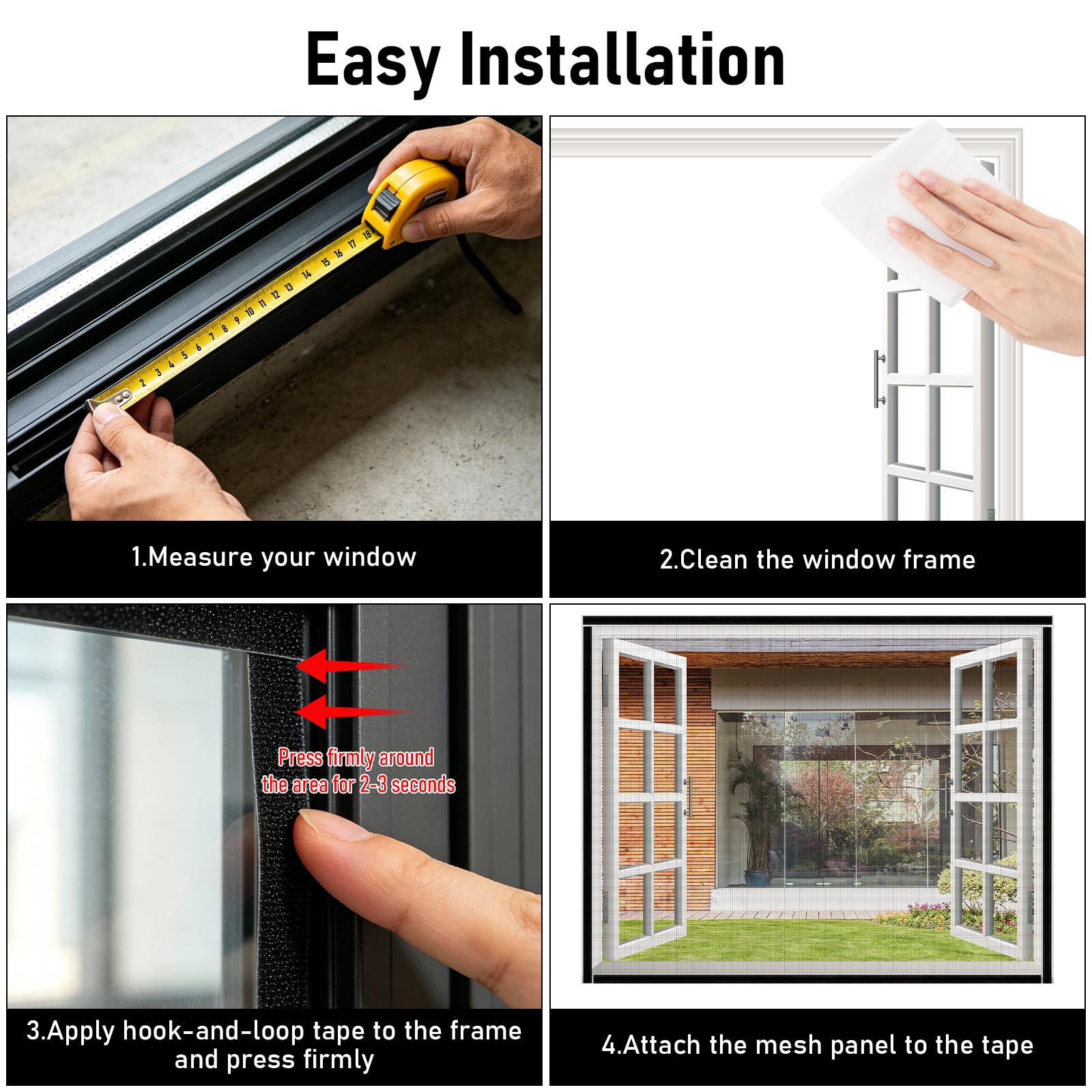 Easy Installation

2 3 4 5 6 7 8 9 10 11 12 13 14 15 16 17 18

1.Measure your window

2.Clean the window frame

Press firmly around the area for 2-3 seconds

3.Apply hook-and-loop tape to the frame and press firmly

4.Attach the mesh panel to the tape