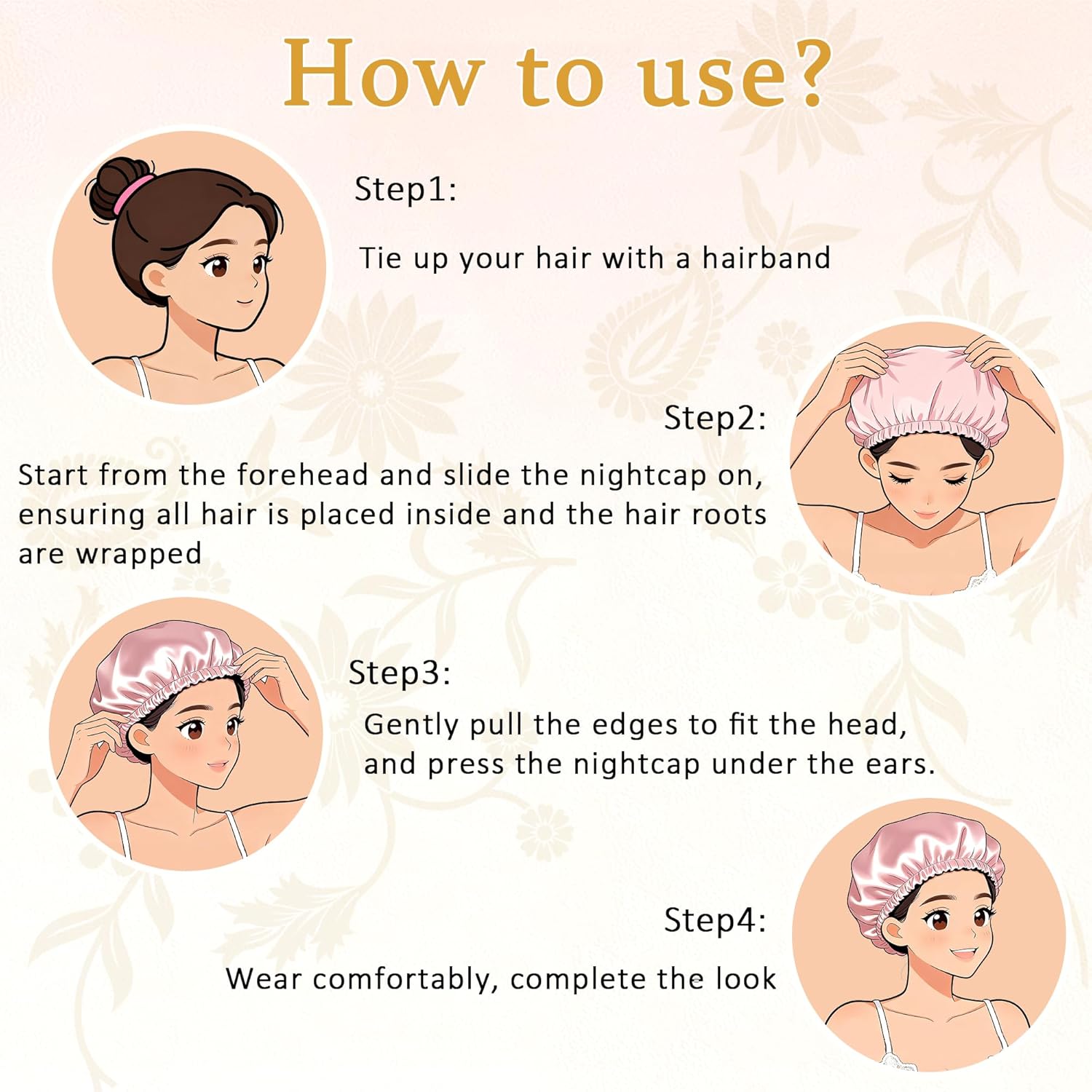 How to use?

Step1:

Tie up your hair with a hairband

Step2:

Start from the forehead and slide the nightcap on, ensuring all hair is placed inside and the hair roots are wrapped

Step3:

Gently pull the edges to fit the head, and press the nightcap under the ears.

Step4:

Wear comfortably, complete the look