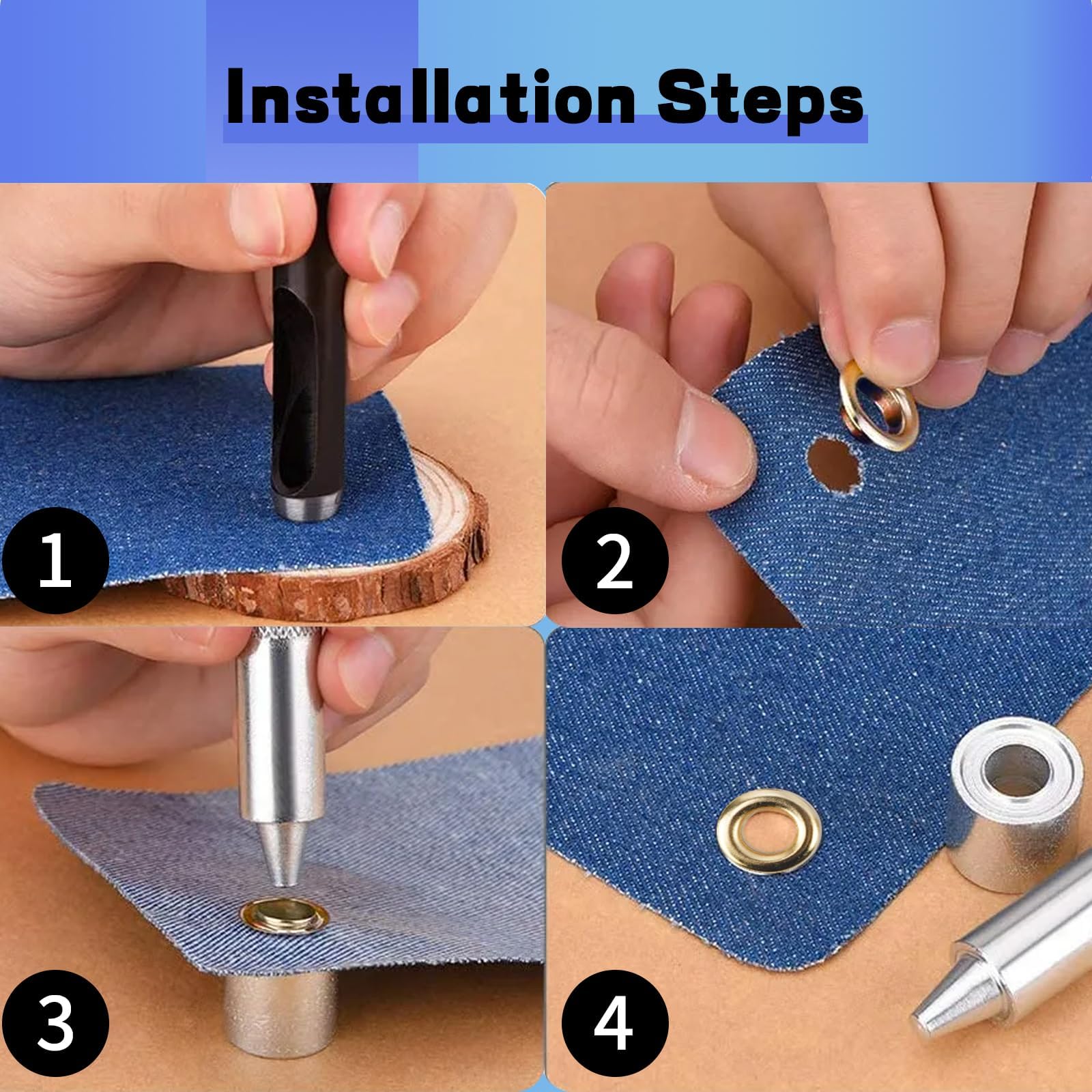 Installation Steps

1

2

3

4