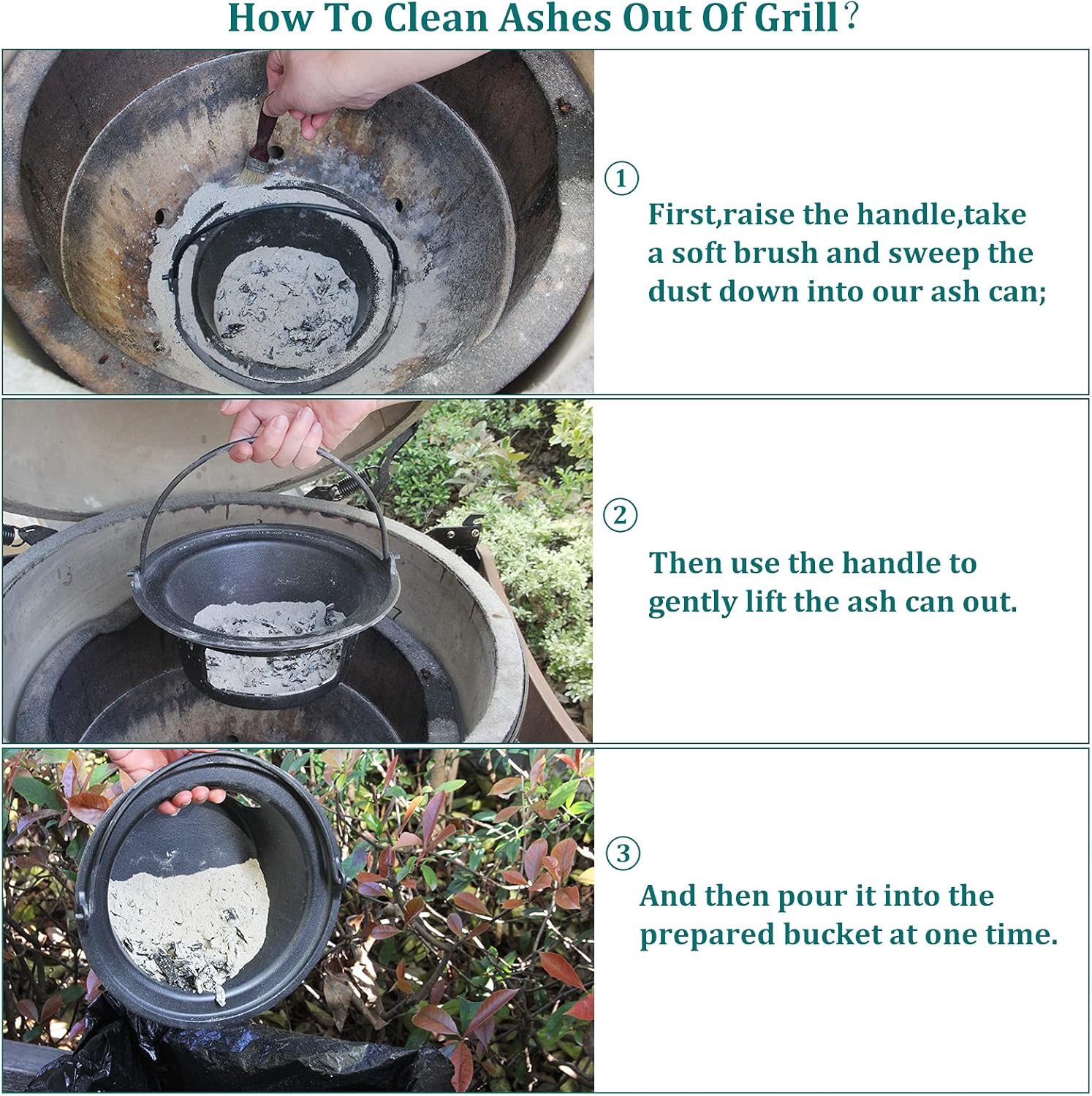 How To Clean Ashes Out Of Grill?

①

First,raise the handle,take a soft brush and sweep the dust down into our ash can;

②

Then use the handle to gently lift the ash can out.

③

And then pour it into the prepared bucket at one time.