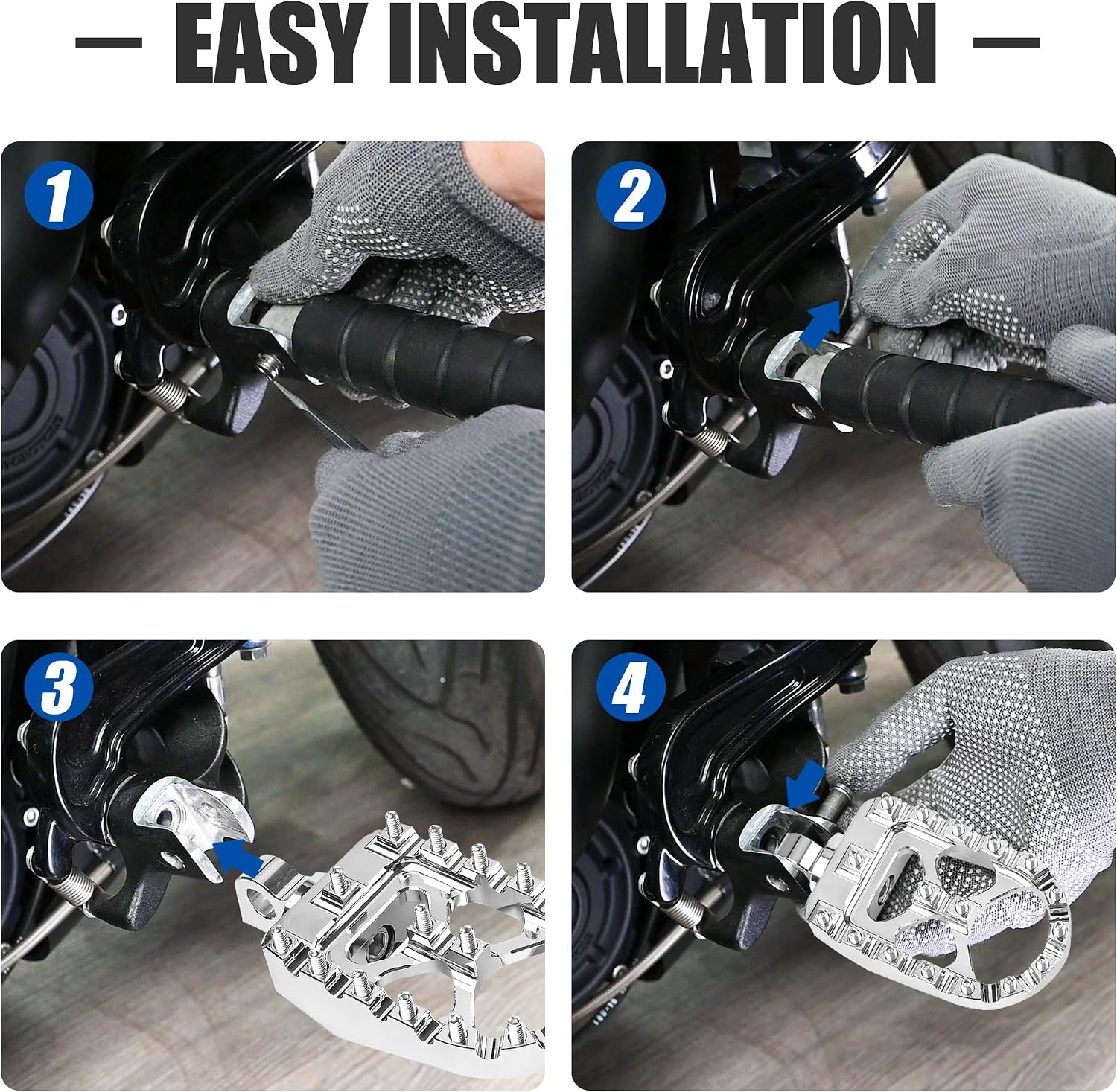 — EASY INSTALLATION —

1

2

3

4