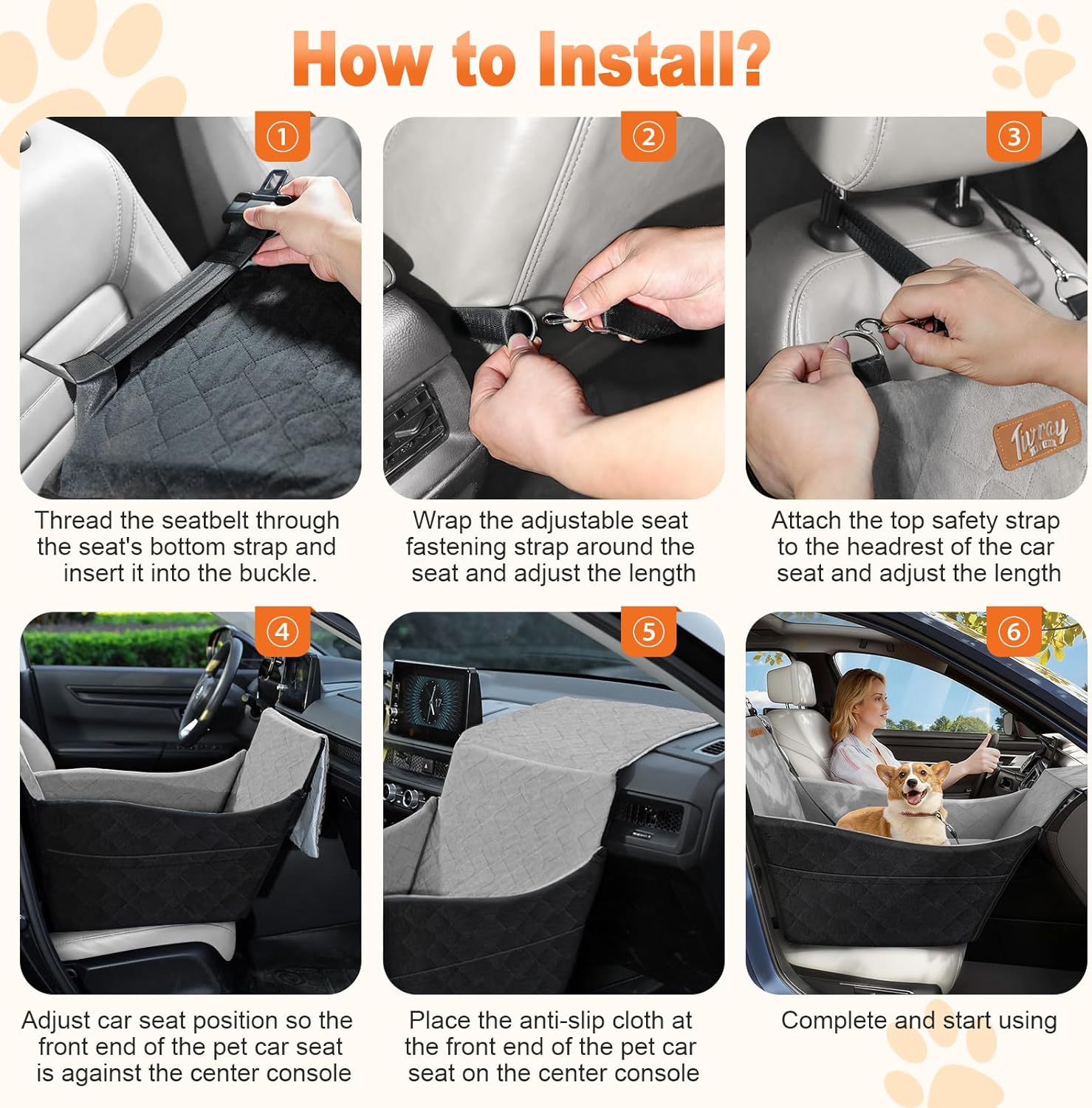 How to Install?

①

Thread the seatbelt through the seat's bottom strap and insert it into the buckle.

②

Wrap the adjustable seat fastening strap around the seat and adjust the length

③

Tivray

Attach the top safety strap to the headrest of the car seat and adjust the length

④

Adjust car seat position so the front end of the pet car seat is against the center console

⑤

Place the anti-slip cloth at the front end of the pet car seat on the center console

⑥

Complete and start using