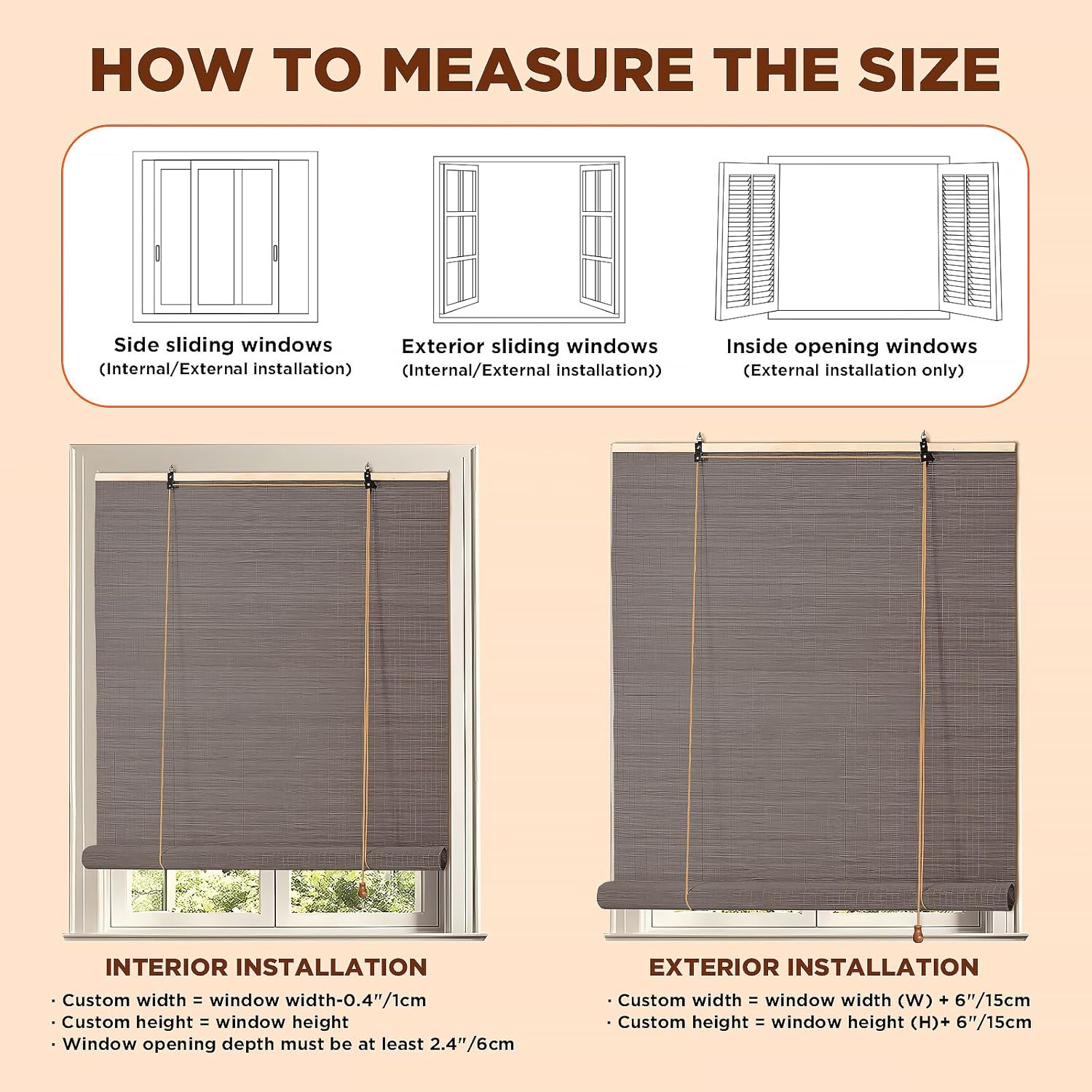 HOW TO MEASURE THE SIZE

Side sliding windows
(Internal/External installation)

Exterior sliding windows
(Internal/External installation))

Inside opening windows
(External installation only)

INTERIOR INSTALLATION
· Custom width = window width-0.4"/1cm
· Custom height = window height
· Window opening depth must be at least 2.4"/6cm

EXTERIOR INSTALLATION
· Custom width = window width (W) + 6"/15cm
· Custom height = window height (H)+ 6"/15cm