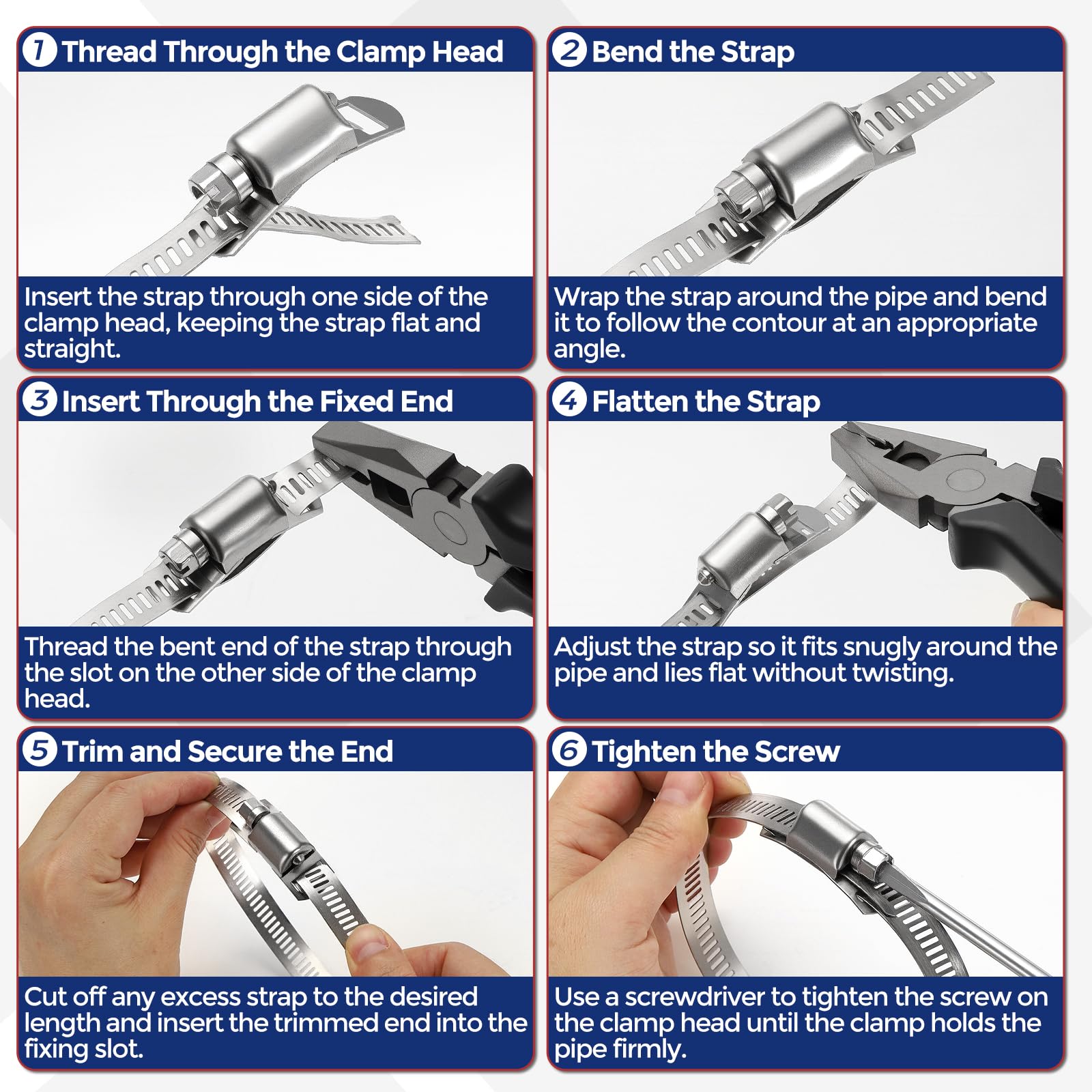 1 Thread Through the Clamp Head

Insert the strap through one side of the clamp head, keeping the strap flat and straight.

2 Bend the Strap

Wrap the strap around the pipe and bend it to follow the contour at an appropriate angle.

3 Insert Through the Fixed End

Thread the bent end of the strap through the slot on the other side of the clamp head.

4 Flatten the Strap

Adjust the strap so it fits snugly around the pipe and lies flat without twisting.

5 Trim and Secure the End

Cut off any excess strap to the desired length and insert the trimmed end into the fixing slot.

6 Tighten the Screw

Use a screwdriver to tighten the screw on the clamp head until the clamp holds the pipe firmly.