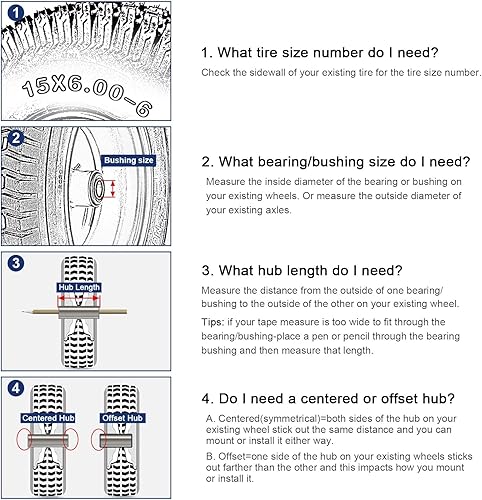 1

15X6.00-6

1. What tire size number do I need?

Check the sidewall of your existing tire for the tire size number.

2

Bushing size

2. What bearing/bushing size do I need?

Measure the inside diameter of the bearing or bushing on your existing wheels. Or measure the outside diameter of your existing axles.

3

Hub Length

3. What hub length do I need?

Measure the distance from the outside of one bearing/ bushing to the outside of the other on your existing wheel.

Tips: if your tape measure is too wide to fit through the bearing/bushing-place a pen or pencil through the bearing bushing and then measure that length.

4

Centered Hub

Offset Hub

4. Do I need a centered or offset hub?

A. Centered(symmetrical)=both sides of the hub on your existing wheel stick out the same distance and you can mount or install it either way.

B. Offset=one side of the hub on your existing wheels sticks out farther than the other and this impacts how you mount or install it.