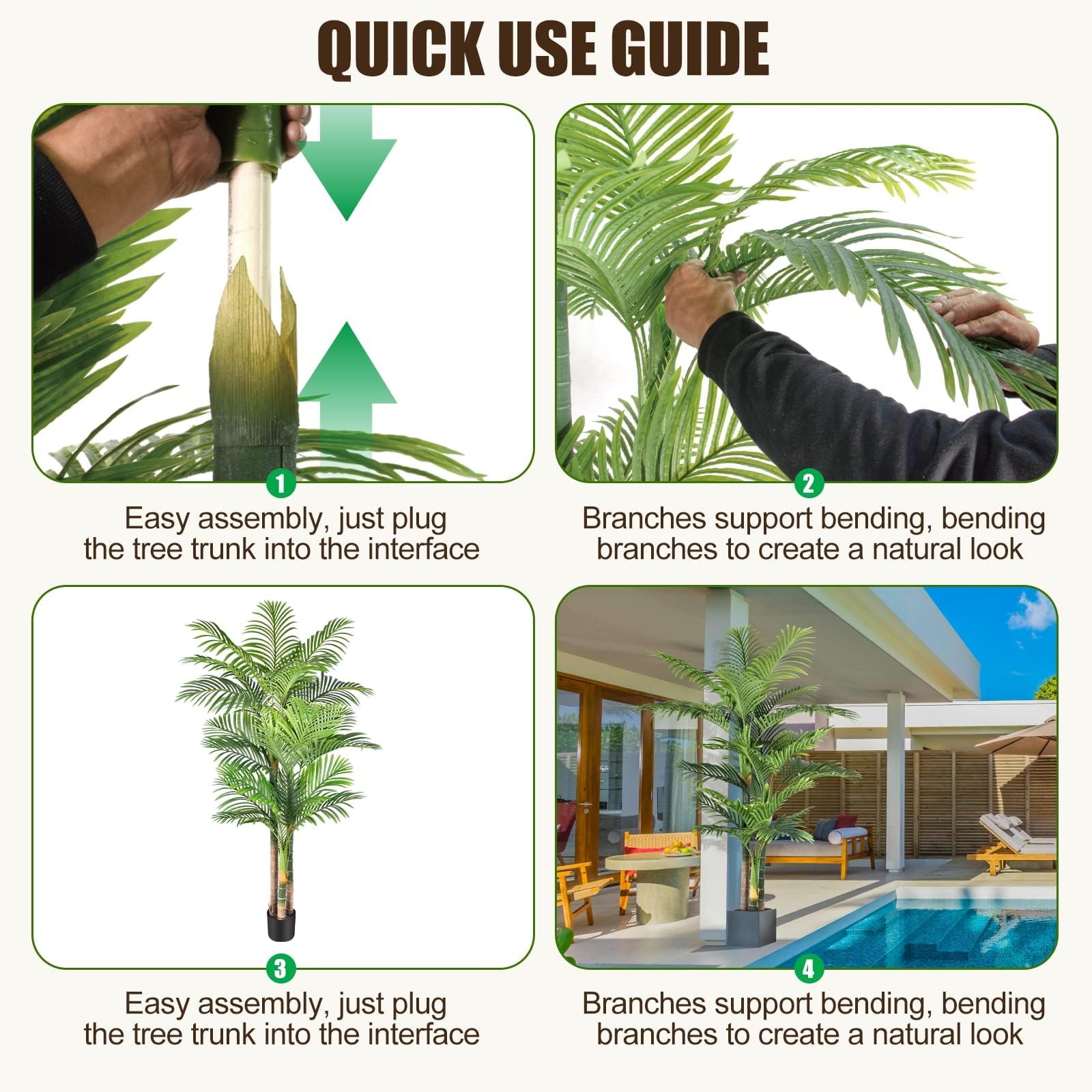 QUICK USE GUIDE

1

Easy assembly, just plug the tree trunk into the interface

2

Branches support bending, bending branches to create a natural look

3

Easy assembly, just plug the tree trunk into the interface

4

Branches support bending, bending branches to create a natural look