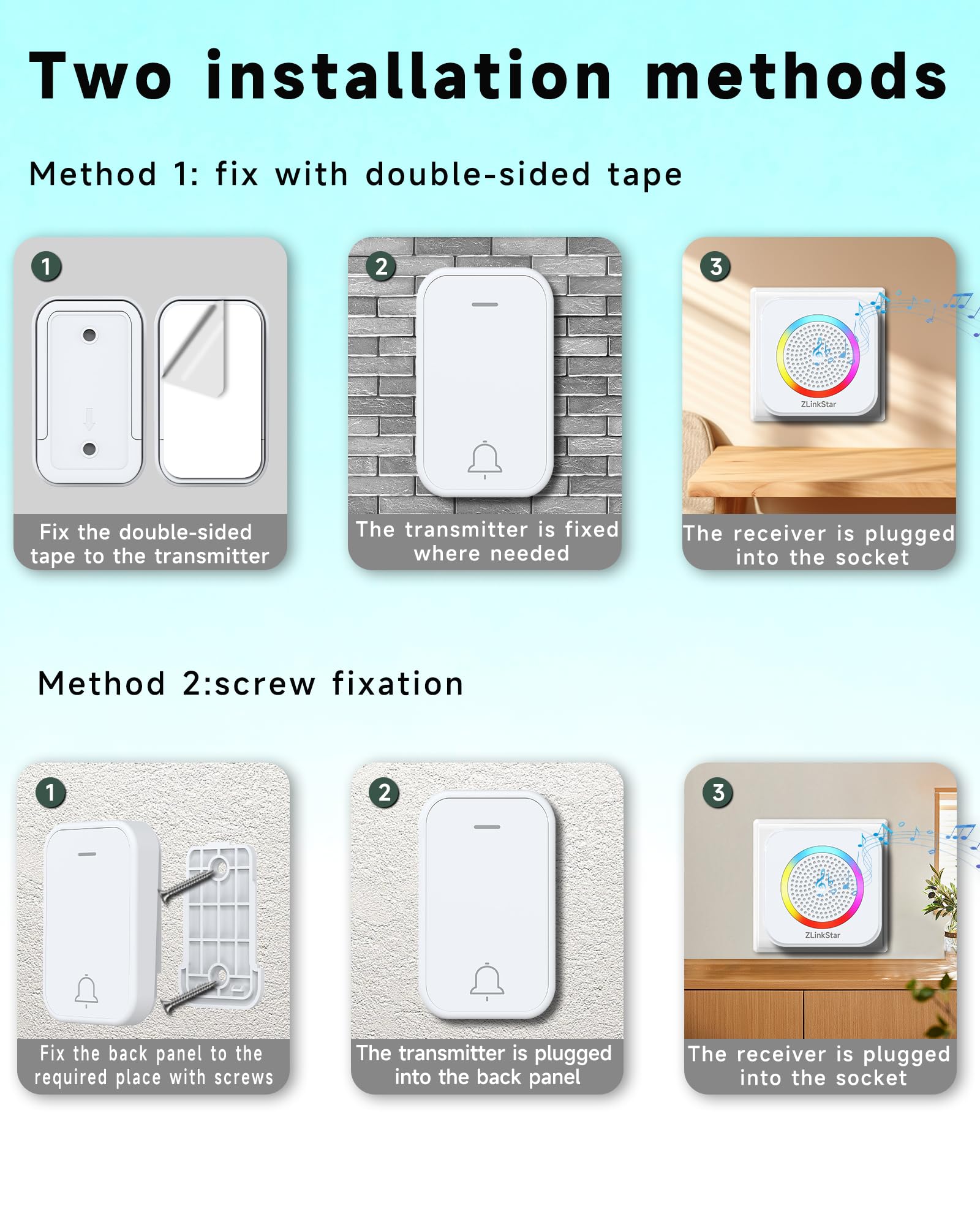 Two installation methods

Method 1: fix with double-sided tape

1
Fix the double-sided tape to the transmitter

2
The transmitter is fixed where needed

3
ZLinkStar
The receiver is plugged into the socket

Method 2:screw fixation

1
Fix the back panel to the required place with screws

2
The transmitter is plugged into the back panel

3
ZLinkStar
The receiver is plugged into the socket