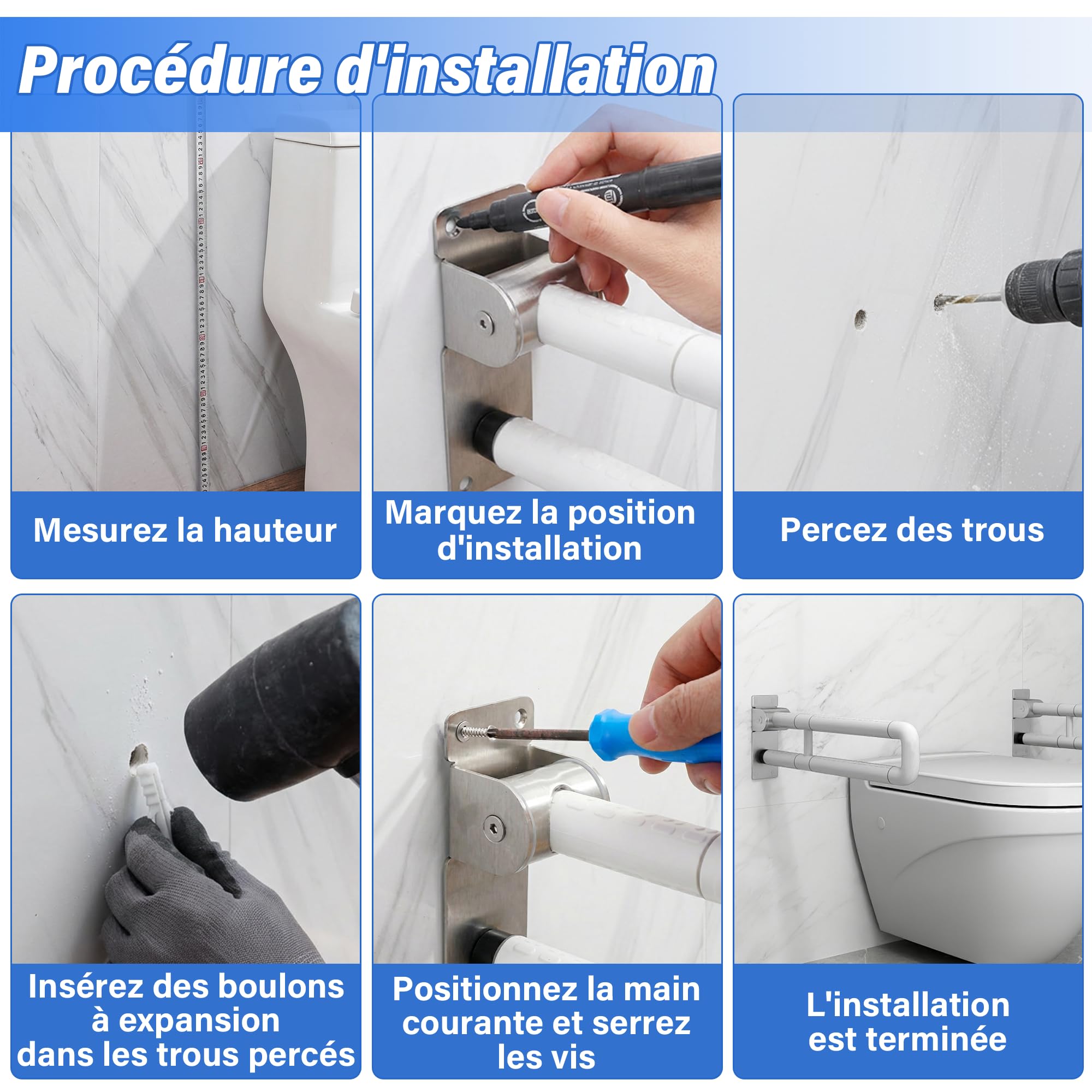 Procédure d'installation

Mesurez la hauteur

Marquez la position d'installation

Percez des trous

Insérez des boulons à expansion dans les trous percés

Positionnez la main courante et serrez les vis

L'installation est terminée