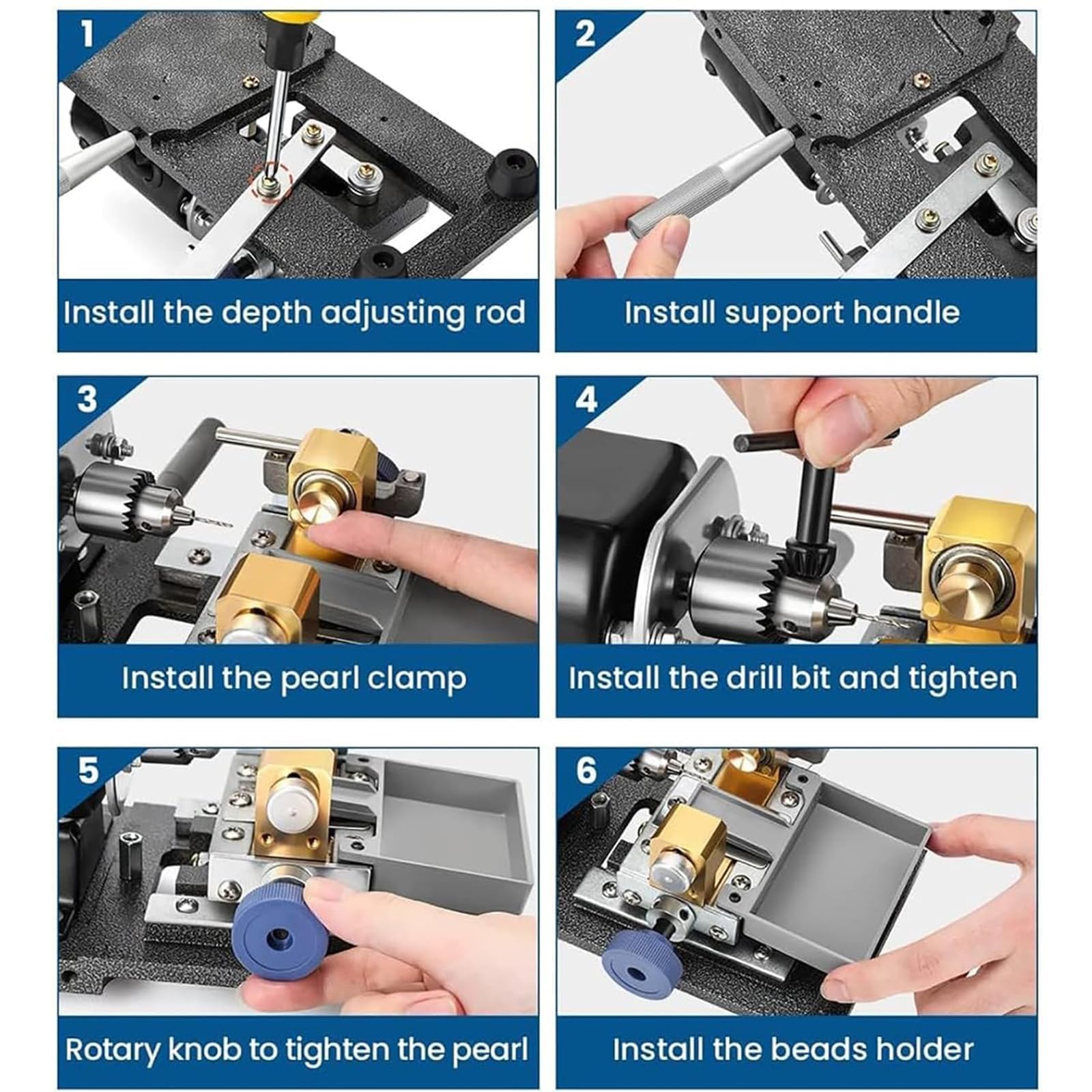 1

Install the depth adjusting rod

2

Install support handle

3

Install the pearl clamp

4

Install the drill bit and tighten

5

Rotary knob to tighten the pearl

6

Install the beads holder