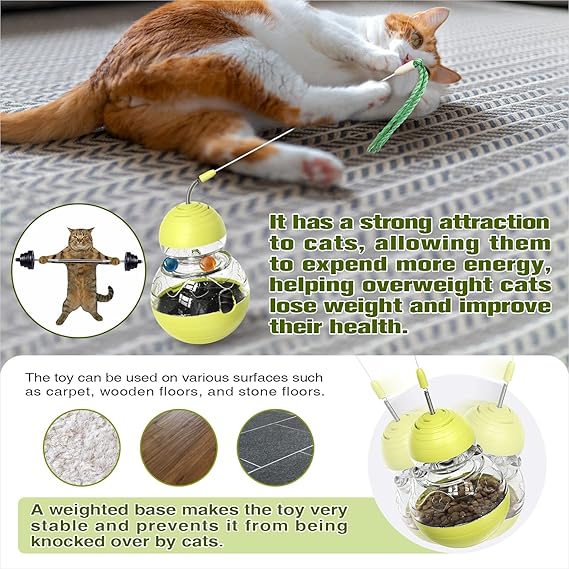 It has a strong attraction to cats, allowing them to expend more energy, helping overweight cats lose weight and improve their health.

The toy can be used on various surfaces such as carpet, wooden floors, and stone floors.

A weighted base makes the toy very stable and prevents it from being knocked over by cats.